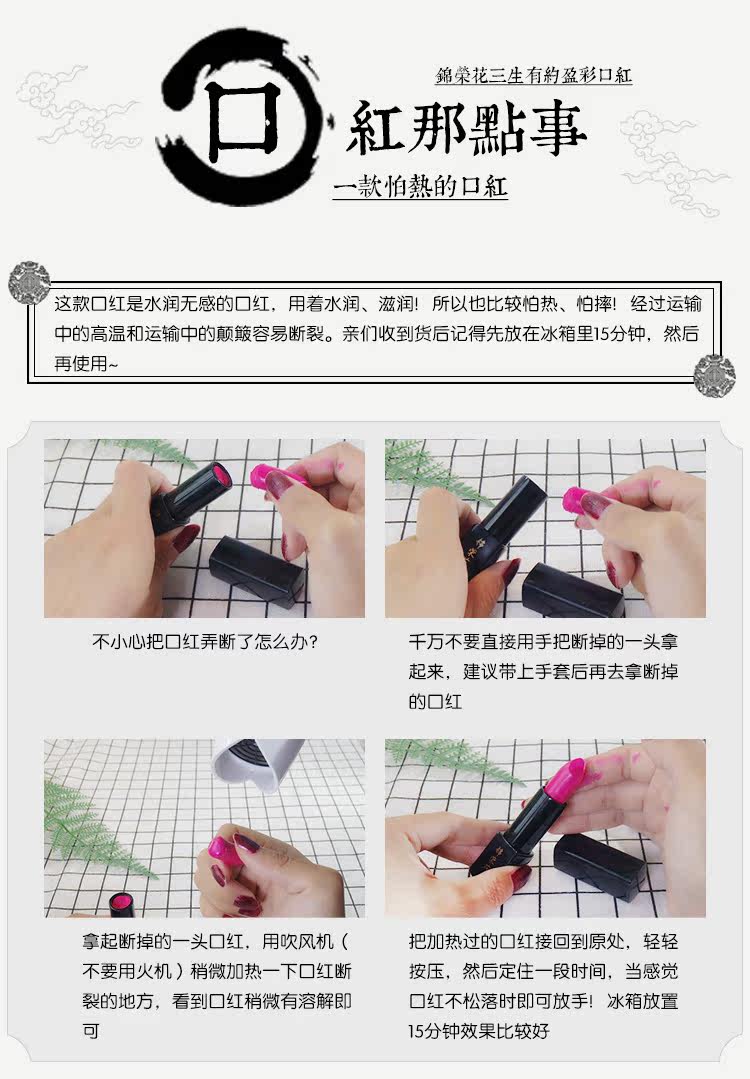 錦榮花三生有約盈彩口紅

口紅那點事

一款怕熱的口紅

这款口红是水润无感的口红，用着水润、滋润！所以也比较怕热、怕摔！经过运输中的高温和运输中的颠簸容易断裂。亲们收到货后记得先放在冰箱里15分钟，然后再使用~

不小心把口红弄断了怎么办？

千万不要直接用手把断掉的一头拿起来，建议带上手套后再去拿断掉的口红

拿起断掉的一头口红，用吹风机（不要用火机）稍微加热一下口红断裂的地方，看到口红稍微有溶解即可

把加热过的口红接回到原处，轻轻按压，然后定住一段时间，当感觉口红不松落时即可放手！冰箱放置15分钟效果比较好