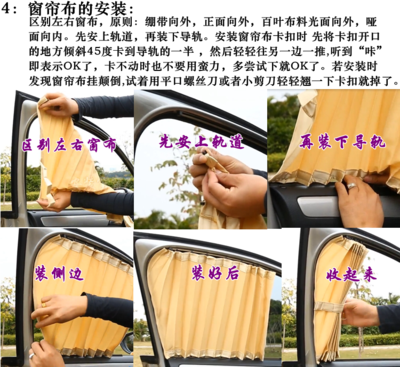 4：窗帘布的安装：
区别左右窗布，原则：绷带向外，正面向外，百叶布料光面向外，哑面向内。先安上轨道，再装下导轨。安装窗帘布卡扣时 先将卡扣开口的地方倾斜45度卡到导轨的一半 ，然后轻轻往另一边一推,听到“咔”即表示OK了，卡不动时也不要用蛮力，多尝试下就OK了。若安装时发现窗帘布挂颠倒,试着用平口螺丝刀或者小剪刀轻轻翘一下卡扣就掉了。

区别左右窗布

先安上轨道

再装下导轨

装侧边

装好后

收起来