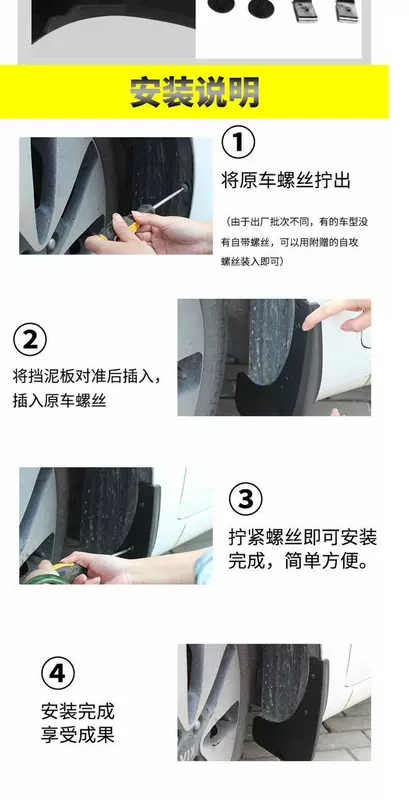 安装说明

①
将原车螺丝拧出

（由于出厂批次不同，有的车型没有自带螺丝，可以用附赠的自攻螺丝装入即可）

②
将挡泥板对准后插入，插入原车螺丝

③
拧紧螺丝即可安装完成，简单方便。

④
安装完成
享受成果