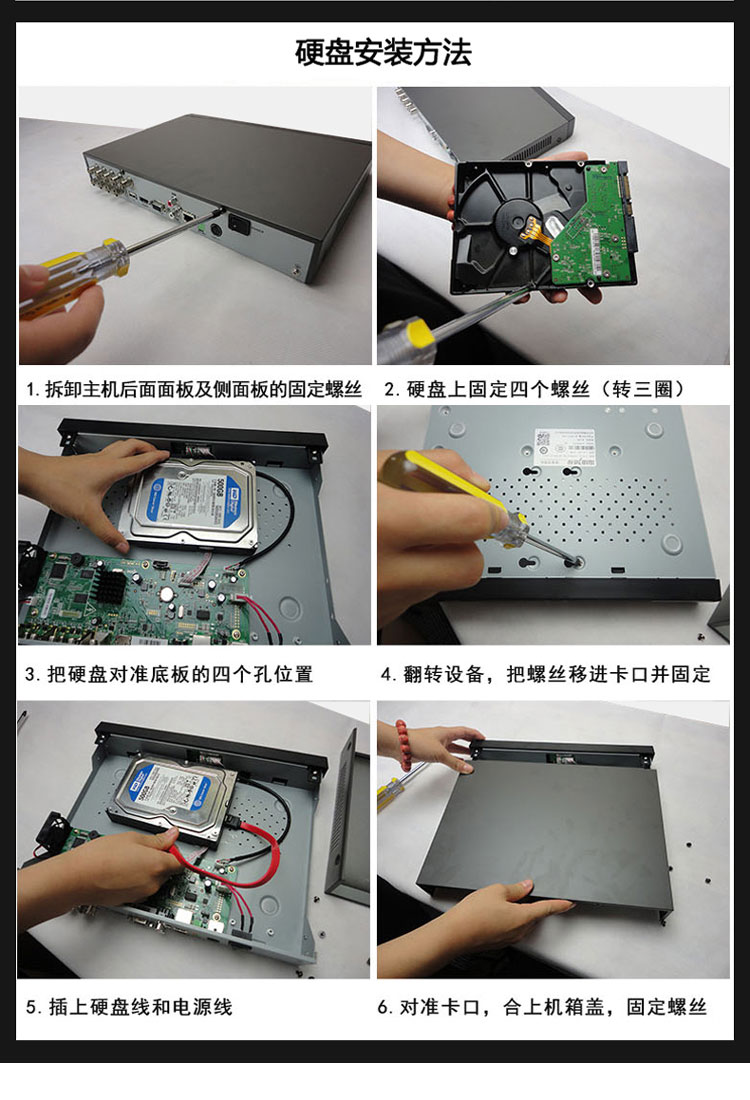 硬盘安装方法

1. 拆卸主机后面面板及侧面板的固定螺丝

2. 硬盘上固定四个螺丝（转三圈）

3. 把硬盘对准底板的四个孔位置

4. 翻转设备，把螺丝移进卡口并固定

5. 插上硬盘线和电源线

6. 对准卡口，合上机箱盖，固定螺丝