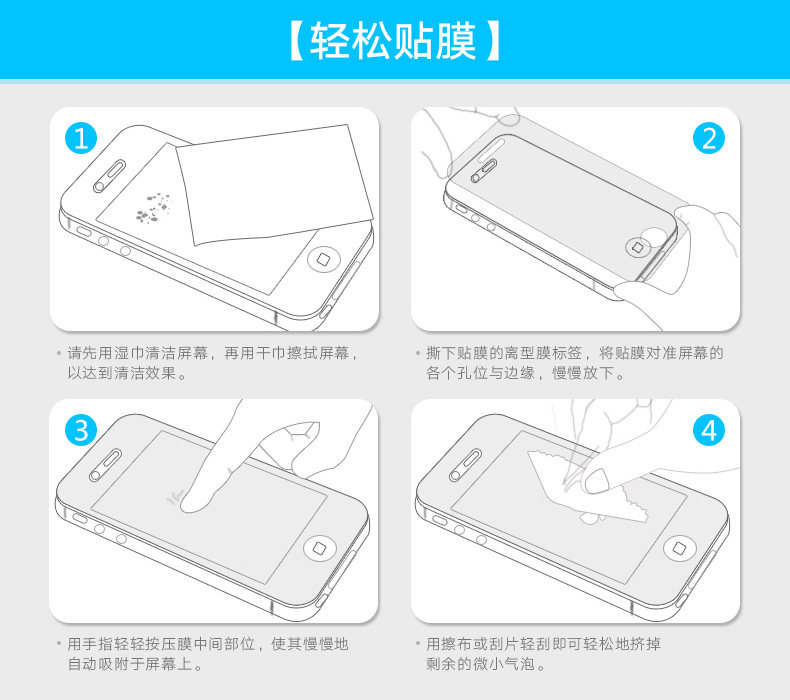 【轻松贴膜】

1

• 请先用湿巾清洁屏幕，再用干巾擦拭屏幕，以达到清洁效果。

2

• 撕下贴膜的离型膜标签，将贴膜对准屏幕的各个孔位与边缘，慢慢放下。

3

• 用手指轻轻按压膜中间部位，使其慢慢地自动吸附于屏幕上。

4

• 用擦布或刮片轻刮即可轻松地挤掉剩余的微小气泡。