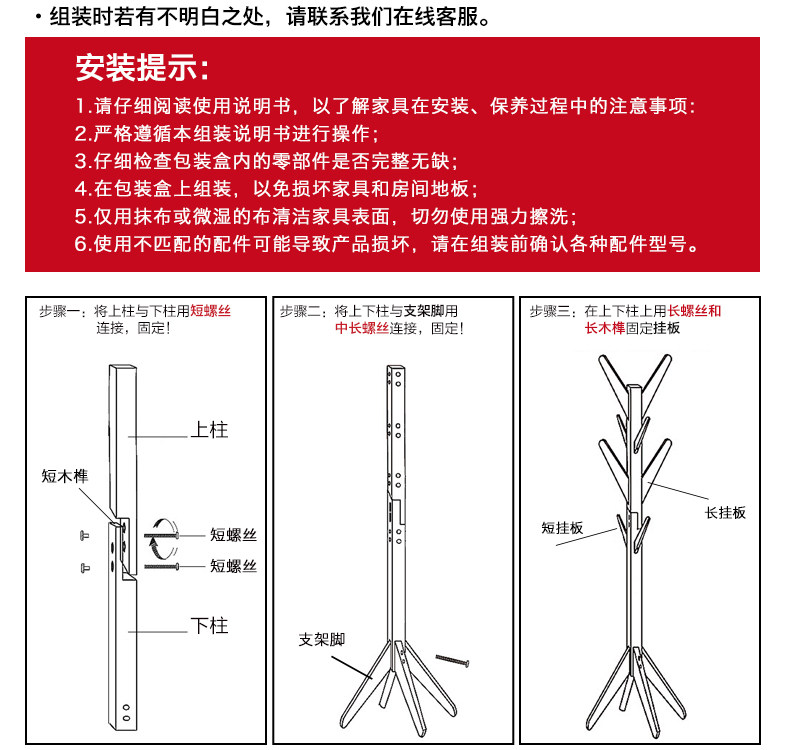 · 组装时若有不明白之处，请联系我们在线客服。

安装提示：

1.请仔细阅读使用说明书，以了解家具在安装、保养过程中的注意事项：
2.严格遵循本组装说明书进行操作；
3.仔细检查包装盒内的零部件是否完整无缺；
4.在包装盒上组装，以免损坏家具和房间地板；
5.仅用抹布或微湿的布清洁家具表面，切勿使用强力擦洗；
6.使用不匹配的配件可能导致产品损坏，请在组装前确认各种配件型号。

步骤一：将上柱与下柱用短螺丝连接，固定！

上柱
短木榫
短螺丝
短螺丝
下柱

步骤二：将上下柱与支架脚用中长螺丝连接，固定！

支架脚

步骤三：在上下柱上用长螺丝和长木榫固定挂板

长挂板
短挂板