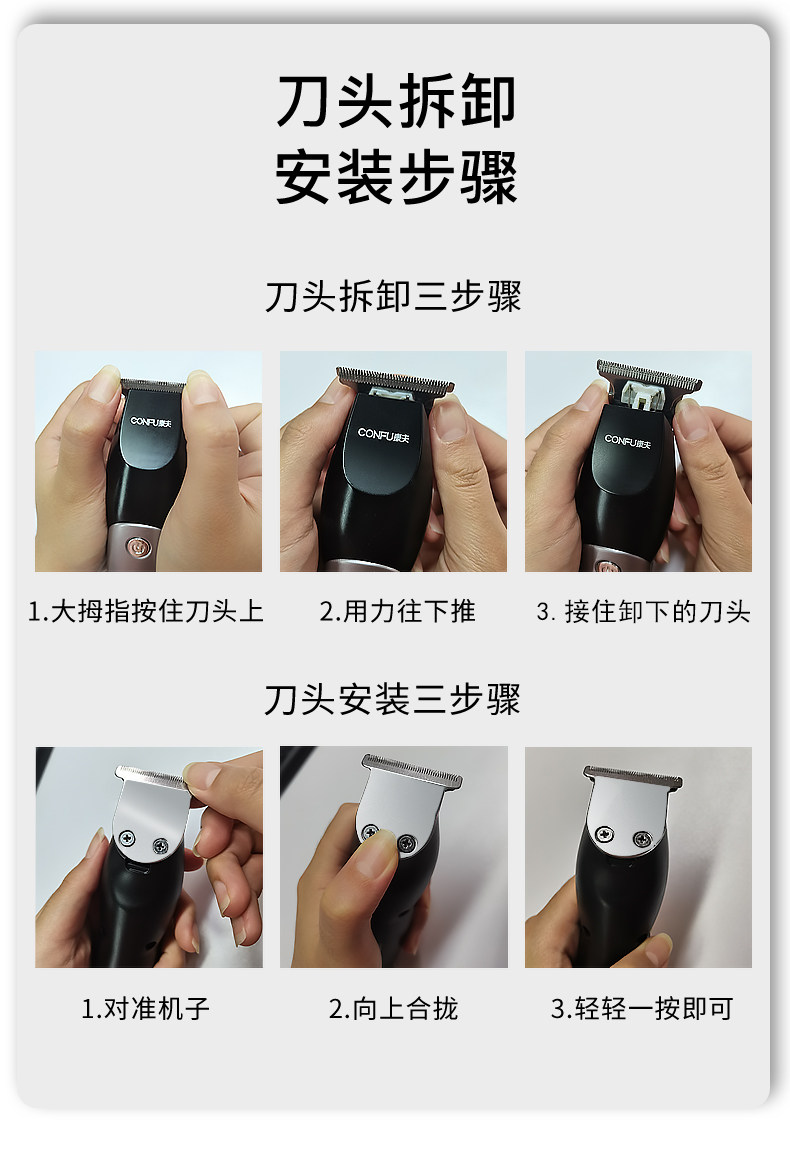 刀头拆卸
安装步骤

刀头拆卸三步骤

CONFU康夫

CONFU康夫

CONFU康夫

1.大拇指按住刀头上

2.用力往下推

3. 接住卸下的刀头

刀头安装三步骤

1.对准机子

2.向上合拢

3.轻轻一按即可