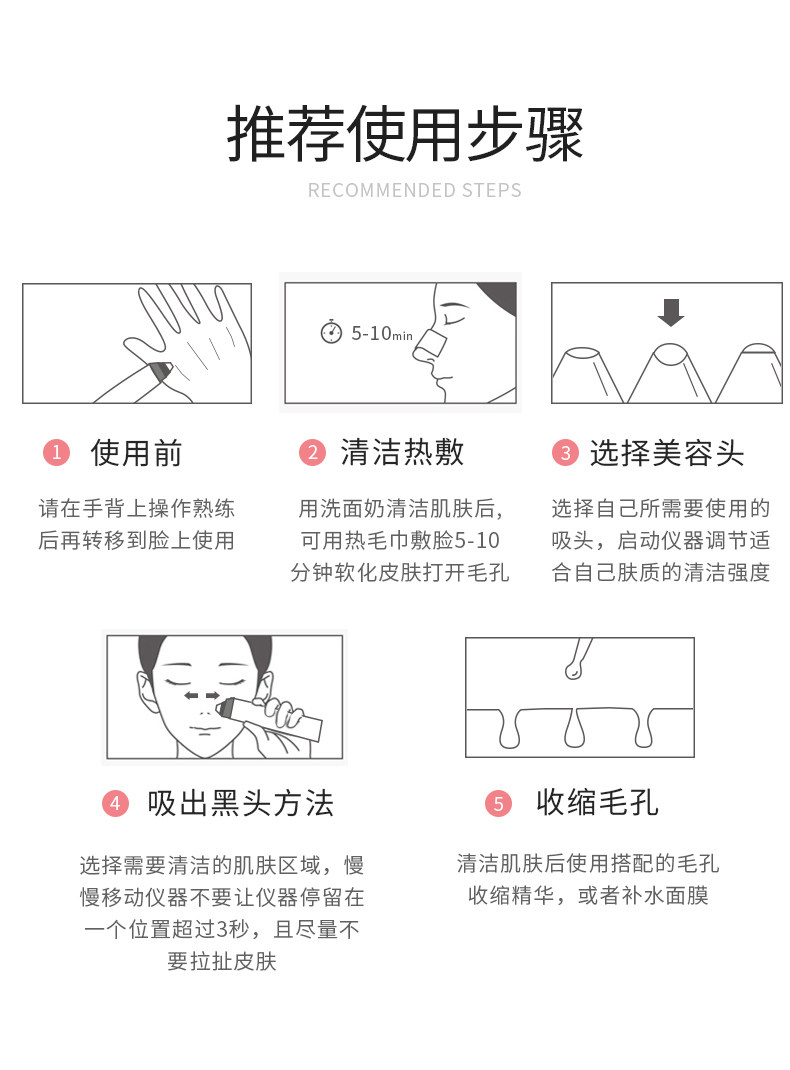 推荐使用步骤

RECOMMENDED STEPS

5-10min

1 使用前

请在手背上操作熟练后再转移到脸上使用

2 清洁热敷

用洗面奶清洁肌肤后，可用热毛巾敷脸5-10分钟软化皮肤打开毛孔

3 选择美容头

选择自己所需要使用的吸头，启动仪器调节适合自己肤质的清洁强度

4 吸出黑头方法

选择需要清洁的肌肤区域，慢慢移动仪器不要让仪器停留在一个位置超过3秒，且尽量不要拉扯皮肤

5 收缩毛孔

清洁肌肤后使用搭配的毛孔收缩精华，或者补水面膜