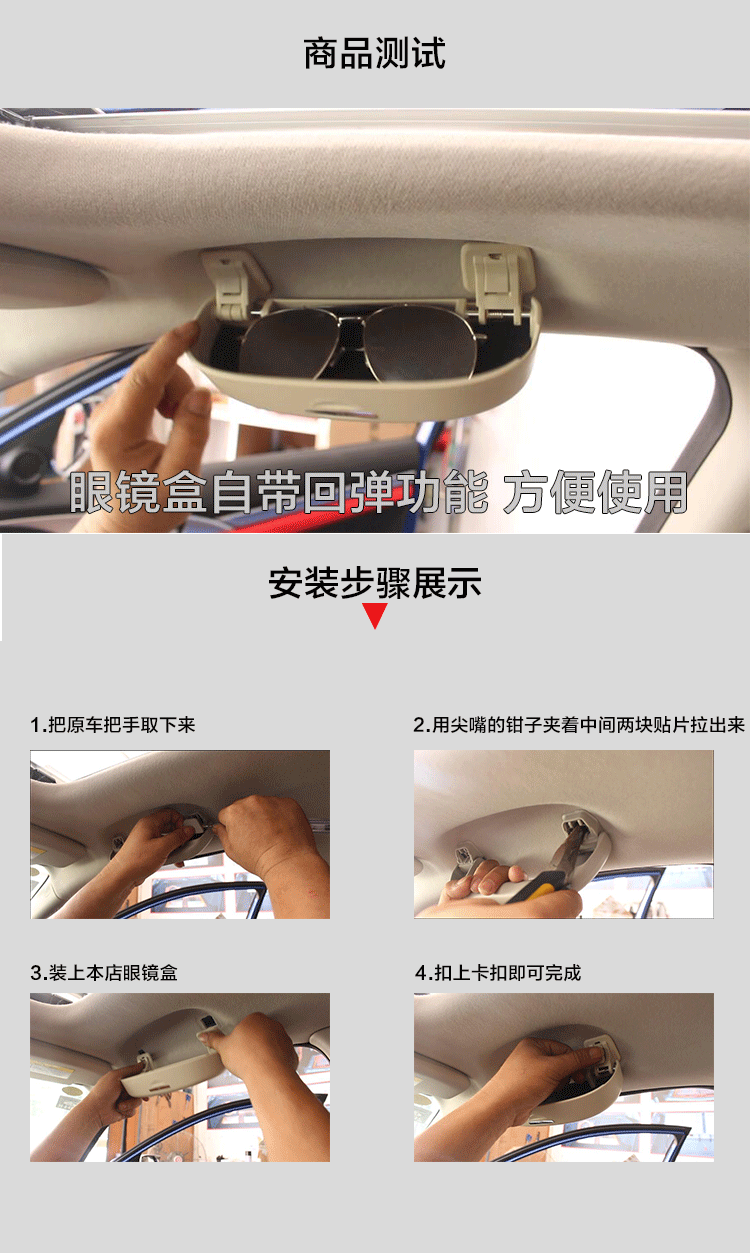 商品测试

眼镜盒自带回弹功能 方便使用

安装步骤展示

1.把原车把手取下来

2.用尖嘴的钳子夹着中间两块贴片拉出来

3.装上本店眼镜盒

4.扣上卡扣即可完成