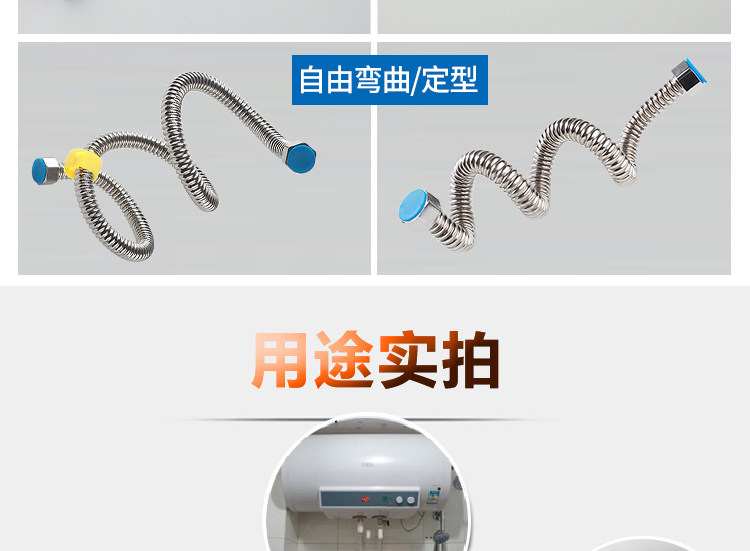 自由弯曲/定型

用途实拍