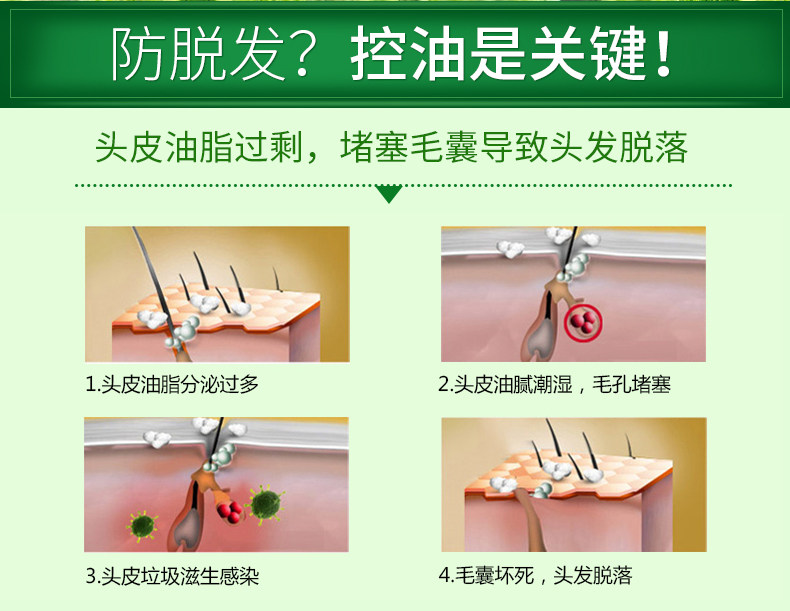 防脱发？控油是关键！

头皮油脂过剩，堵塞毛囊导致头发脱落

1.头皮油脂分泌过多

2.头皮油腻潮湿，毛孔堵塞

3.头皮垃圾滋生感染

4.毛囊坏死，头发脱落