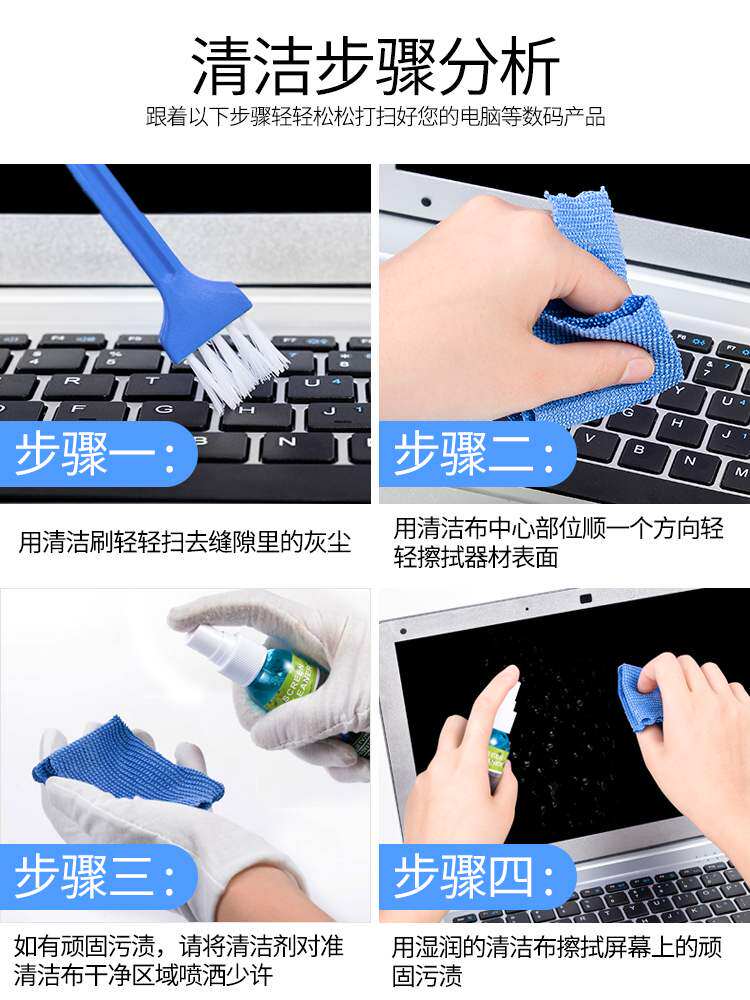 清洁步骤分析

跟着以下步骤轻轻松松打扫好您的电脑等数码产品

步骤一：

用清洁刷轻轻扫去缝隙里的灰尘

步骤二：

用清洁布中心部位顺一个方向轻轻擦拭器材表面

步骤三：

如有顽固污渍，请将清洁剂对准清洁布干净区域喷洒少许

步骤四：

用湿润的清洁布擦拭屏幕上的顽固污渍