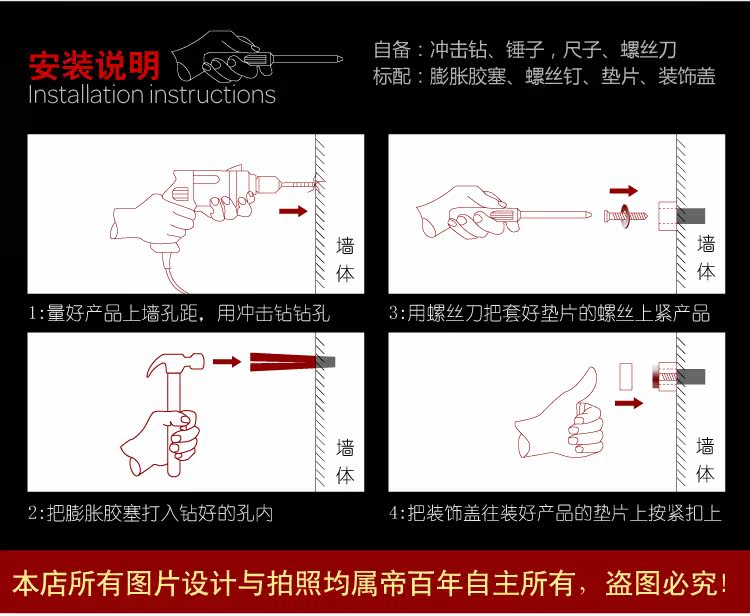 安装说明
Installation instructions

自备：冲击钻、锤子，尺子、螺丝刀
标配：膨胀胶塞、螺丝钉、垫片、装饰盖

墙体

1:量好产品上墙孔距，用冲击钻钻孔

墙体

3:用螺丝刀把套好垫片的螺丝上紧产品

墙体

2:把膨胀胶塞打入钻好的孔内

墙体

4:把装饰盖往装好产品的垫片上按紧扣上

本店所有图片设计与拍照均属帝百年自主所有，盗图必究！