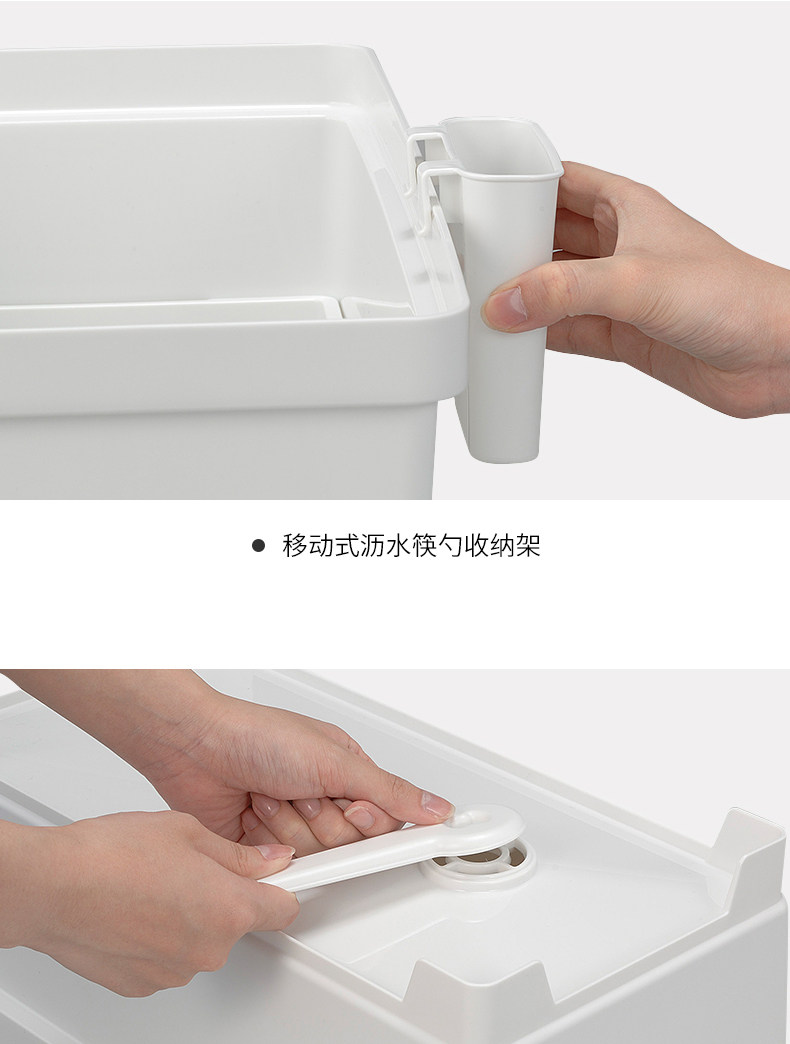 ● 移动式沥水筷勺收纳架