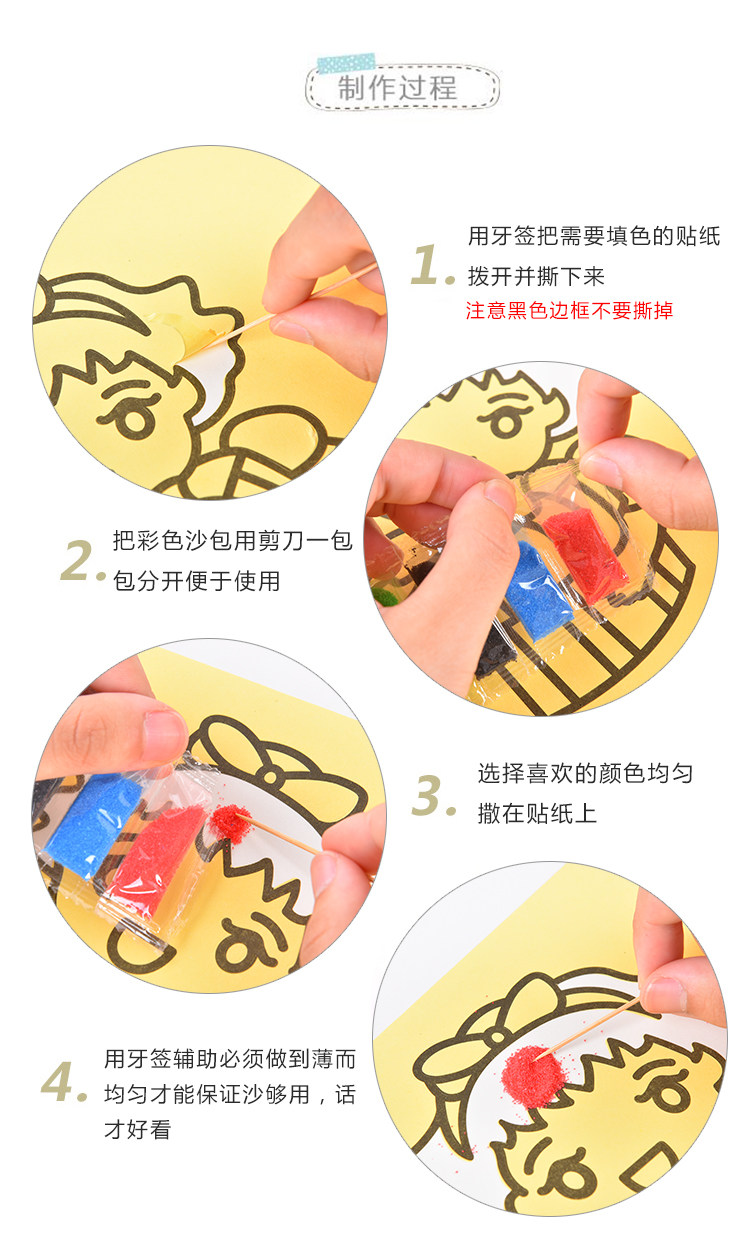 制作过程

1. 用牙签把需要填色的贴纸拨开并撕下来
注意黑色边框不要撕掉

2. 把彩色沙包用剪刀一包包分开便于使用

3. 选择喜欢的颜色均匀撒在贴纸上

4. 用牙签辅助必须做到薄而均匀才能保证沙够用，话才好看