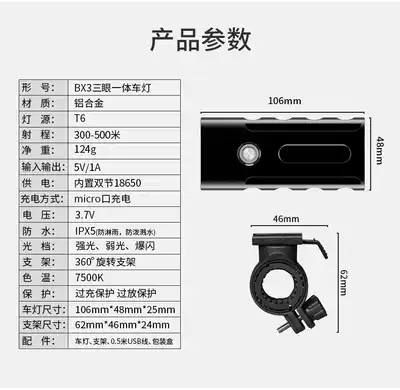 产品参数

| 形　号: | BX3三眼一体车灯 |
|---|---|
| 材　质: | 铝合金 |
| 灯　源: | T6 |
| 射　程: | 300-500米 |
| 净　重: | 124g |
| 输入输出: | 5V/1A |
| 供　电: | 内置双节18650 |
| 充电方式: | micro口充电 |
| 电　压: | 3.7V |
| 防　水: | IPX5(防淋雨，防泼溅水) |
| 光　档: | 强光、弱光、爆闪 |
| 支　架: | 360°旋转支架 |
| 色　温: | 7500K |
| 保　护: | 过充保护 过放保护 |
| 车灯尺寸: | 106mm*48mm*25mm |
| 支架尺寸: | 62mm*46mm*24mm |
| 配　件: | 车灯、支架、0.5米USB线、包装盒 |

106mm

48mm

46mm

62mm