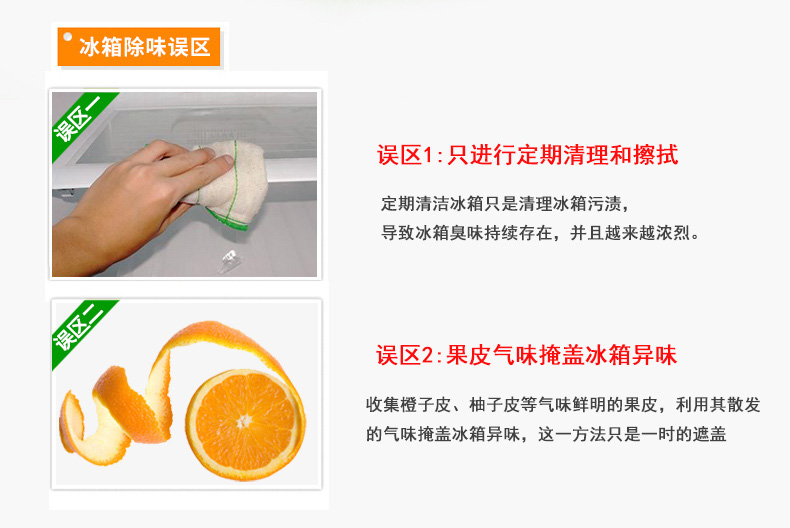 冰箱除味误区

误区一

误区1:只进行定期清理和擦拭

定期清洁冰箱只是清理冰箱污渍，
导致冰箱臭味持续存在，并且越来越浓烈。

误区二

误区2:果皮气味掩盖冰箱异味

收集橙子皮、柚子皮等气味鲜明的果皮，利用其散发的气味掩盖冰箱异味，这一方法只是一时的遮盖