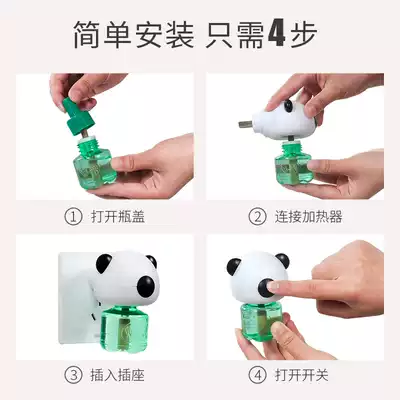 简单安装 只需4步

① 打开瓶盖

② 连接加热器

③ 插入插座

④ 打开开关