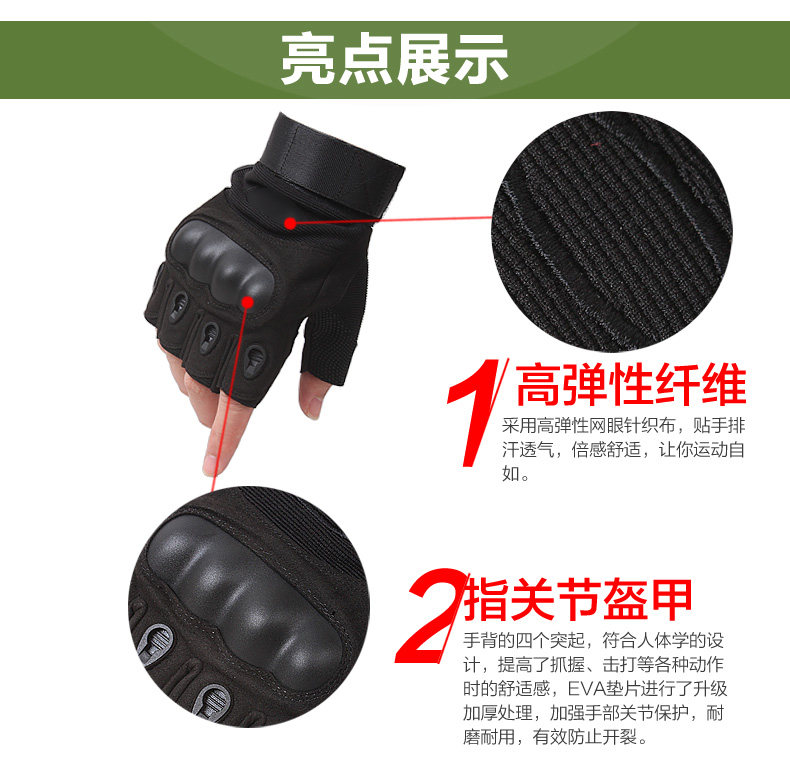 亮点展示

1 高弹性纤维

采用高弹性网眼针织布，贴手排汗透气，倍感舒适，让你运动自如。

2 指关节盔甲

手背的四个突起，符合人体学的设计，提高了抓握、击打等各种动作时的舒适感，EVA垫片进行了升级加厚处理，加强手部关节保护，耐磨耐用，有效防止开裂。