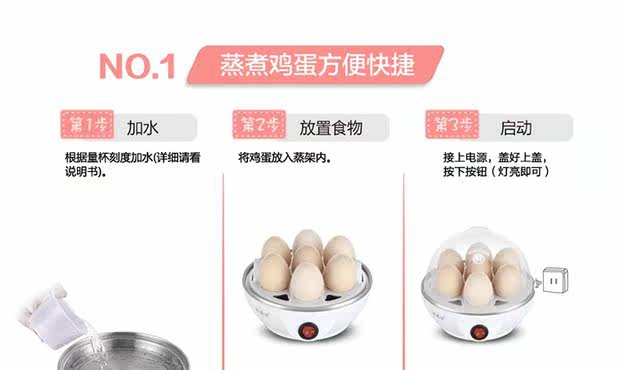 NO.1 蒸煮鸡蛋方便快捷

第1步 加水

根据量杯刻度加水(详细请看说明书)。

第2步 放置食物

将鸡蛋放入蒸架内。

第3步 启动

接上电源，盖好上盖，按下按钮（灯亮即可）