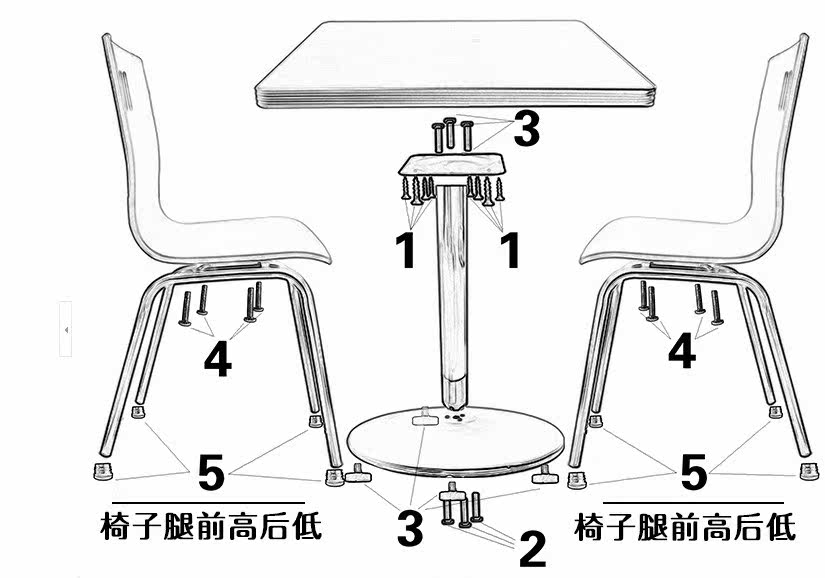 3

1 1

4 4

5 5

椅子腿前高后低

3

2

椅子腿前高后低