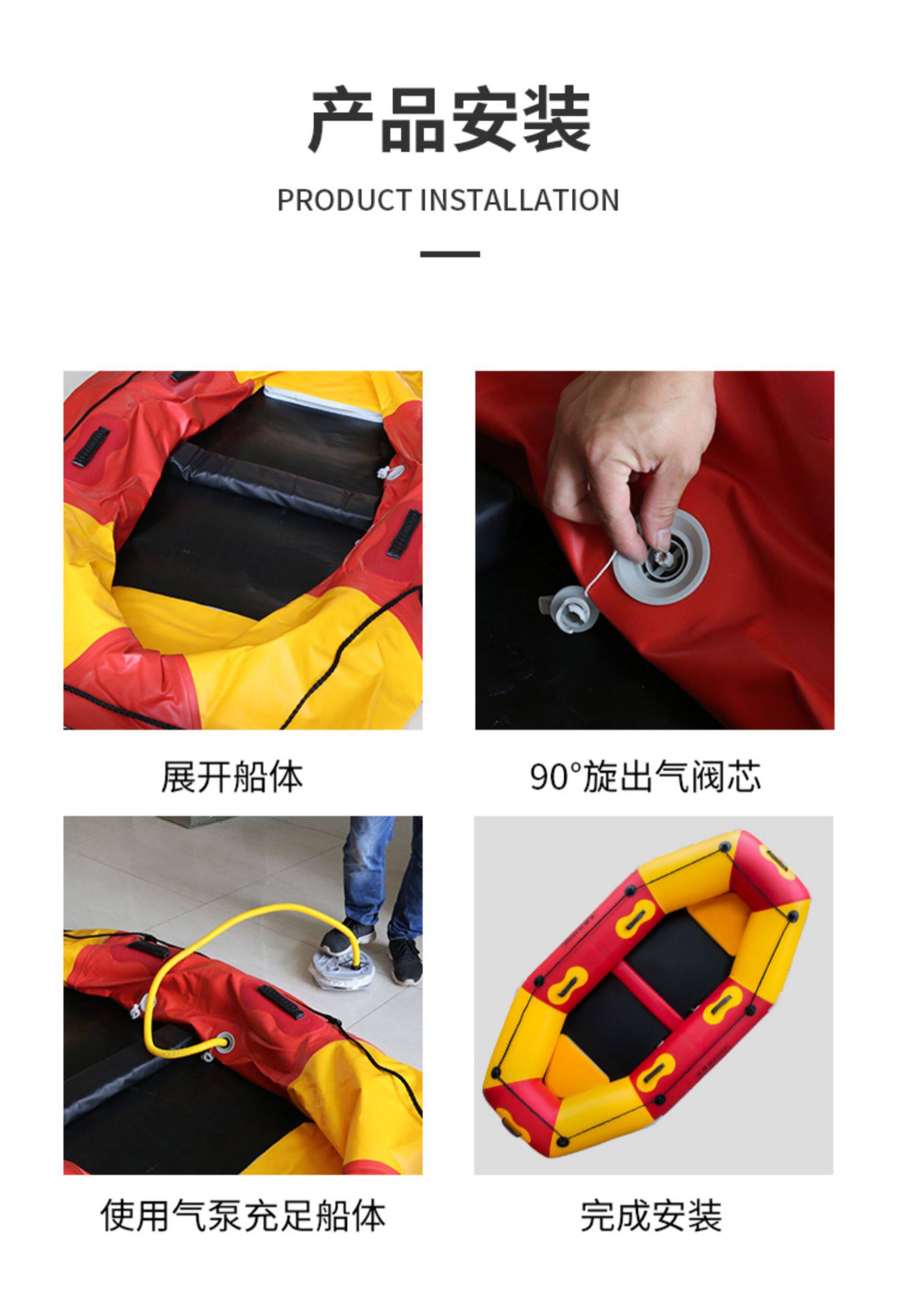 产品安装

PRODUCT INSTALLATION

展开船体

90°旋出气阀芯

使用气泵充足船体

完成安装