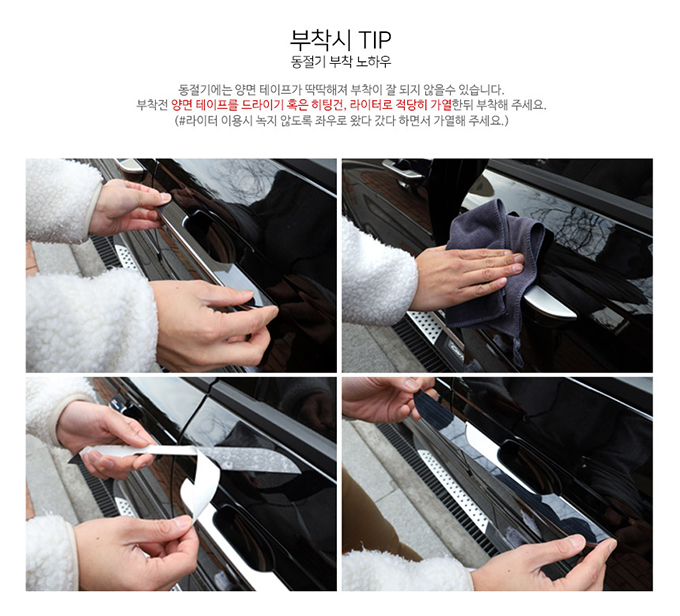 부착시 TIP
동절기 부착 노하우

동절기에는 양면 테이프가 딱딱해져 부착이 잘 되지 않을수 있습니다.
부착전 양면 테이프를 드라이기 혹은 히팅건, 라이터로 적당히 가열한뒤 부착해 주세요.
(#라이터 이용시 녹지 않도록 좌우로 왔다 갔다 하면서 가열해 주세요.)