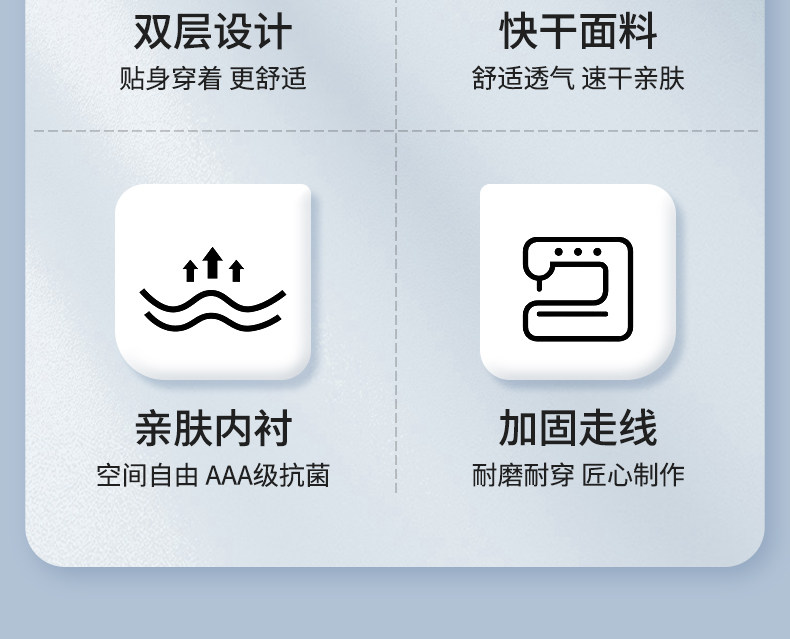 双层设计
贴身穿着 更舒适

快干面料
舒适透气 速干亲肤

亲肤内衬
空间自由 AAA级抗菌

加固走线
耐磨耐穿 匠心制作