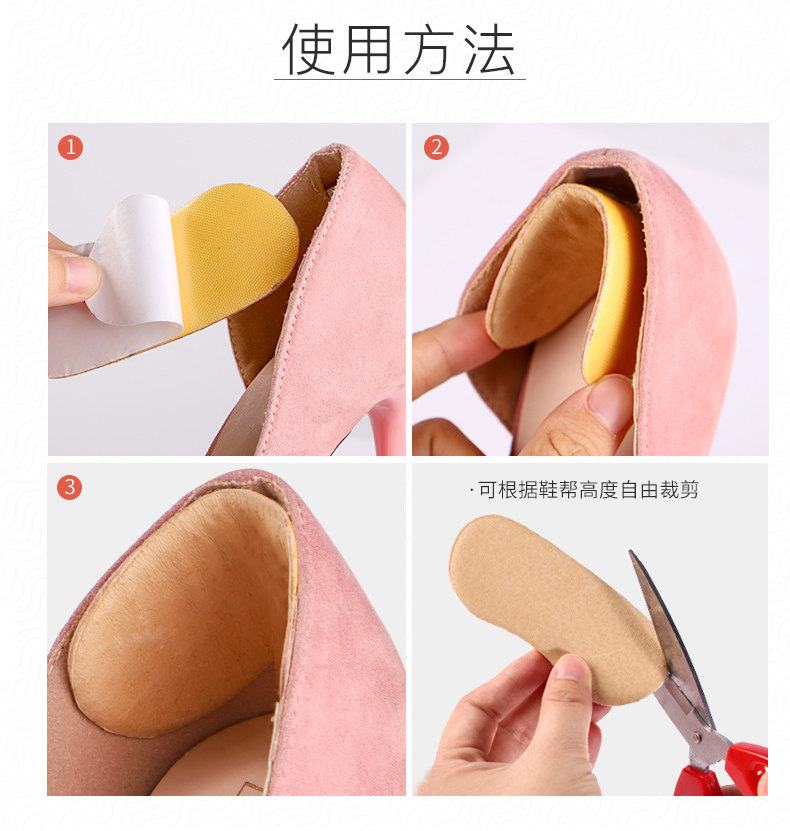 使用方法

1

2

3

·可根据鞋帮高度自由裁剪