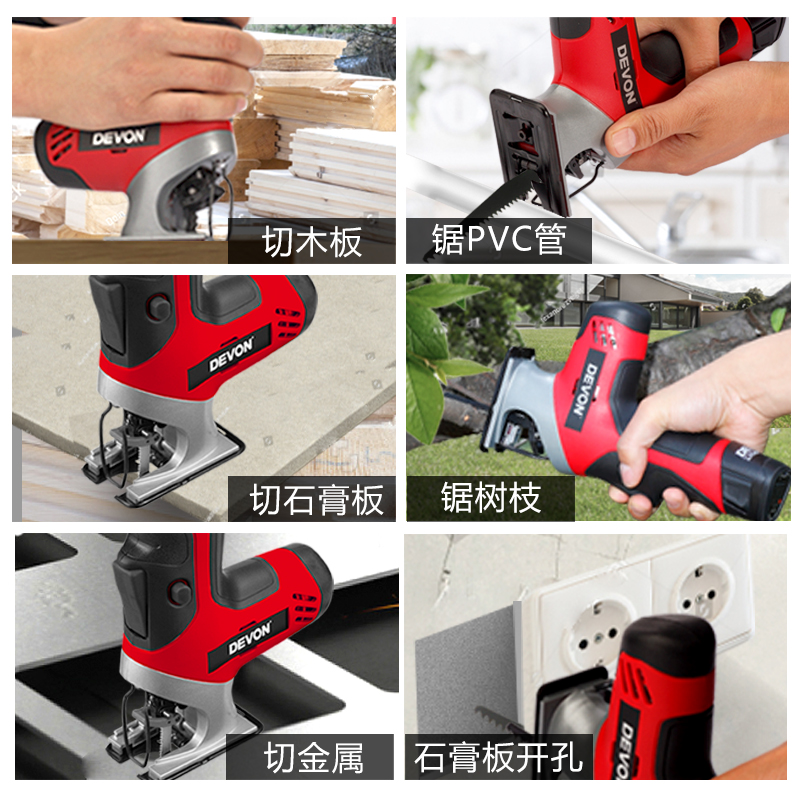 DEVON
切木板

DEVON
锯PVC管

DEVON
切石膏板

DEVON
锯树枝

DEVON
切金属

DEVON
石膏板开孔