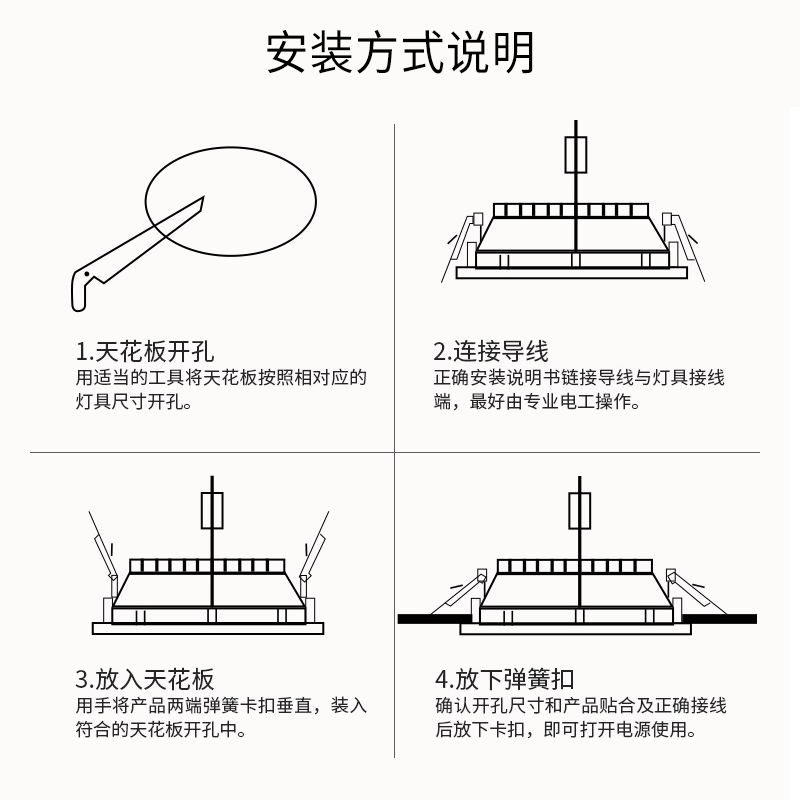 安装方式说明

1.天花板开孔
用适当的工具将天花板按照相对应的灯具尺寸开孔。

2.连接导线
正确安装说明书链接导线与灯具接线端，最好由专业电工操作。

3.放入天花板
用手将产品两端弹簧卡扣垂直，装入符合的天花板开孔中。

4.放下弹簧扣
确认开孔尺寸和产品贴合及正确接线后放下卡扣，即可打开电源使用。