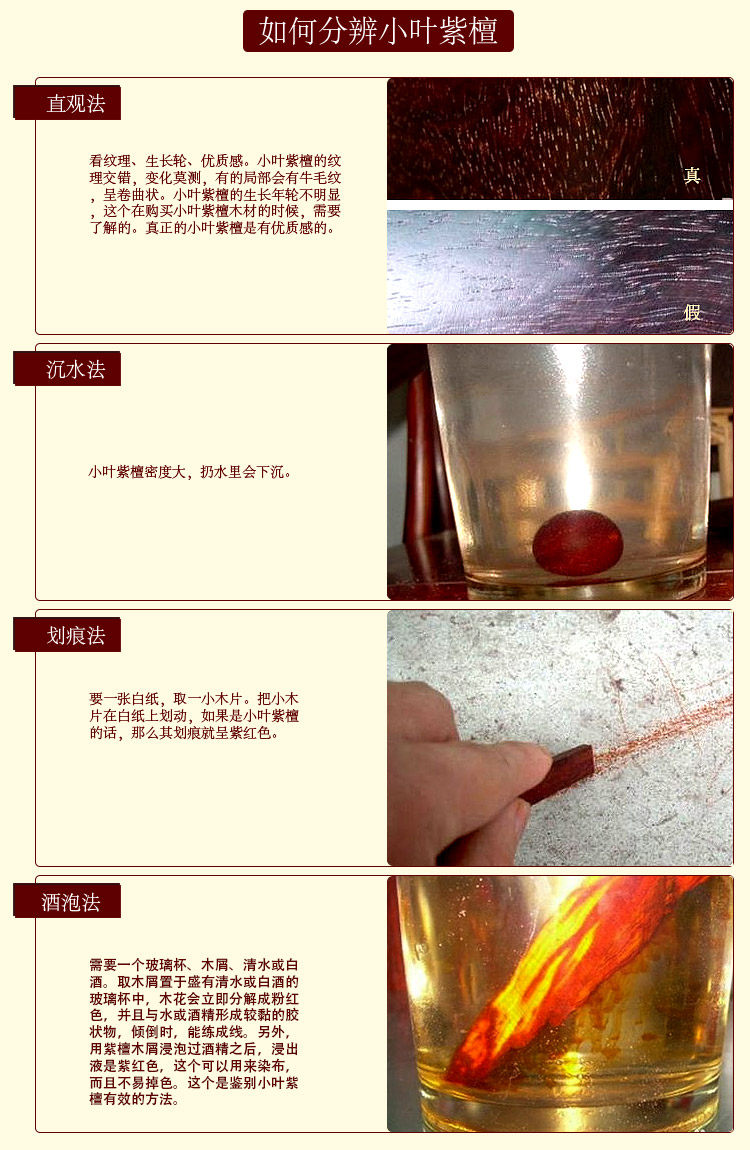 如何分辨小叶紫檀

直观法

看纹理、生长轮、优质感。小叶紫檀的纹理交错，变化莫测，有的局部会有牛毛纹，呈卷曲状。小叶紫檀的生长年轮不明显，这个在购买小叶紫檀木材的时候，需要了解的。真正的小叶紫檀是有优质感的。

真

假

沉水法

小叶紫檀密度大，扔水里会下沉。

划痕法

要一张白纸，取一小木片。把小木片在白纸上划动，如果是小叶紫檀的话，那么其划痕就呈紫红色。

酒泡法

需要一个玻璃杯、木屑、清水或白酒。取木屑置于盛有清水或白酒的玻璃杯中，木花会立即分解成粉红色，并且与水或酒精形成较黏的胶状物，倾倒时，能练成线。另外，用紫檀木屑浸泡过酒精之后，浸出液是紫红色，这个可以用来染布，而且不易掉色。这个是鉴别小叶紫檀有效的方法。