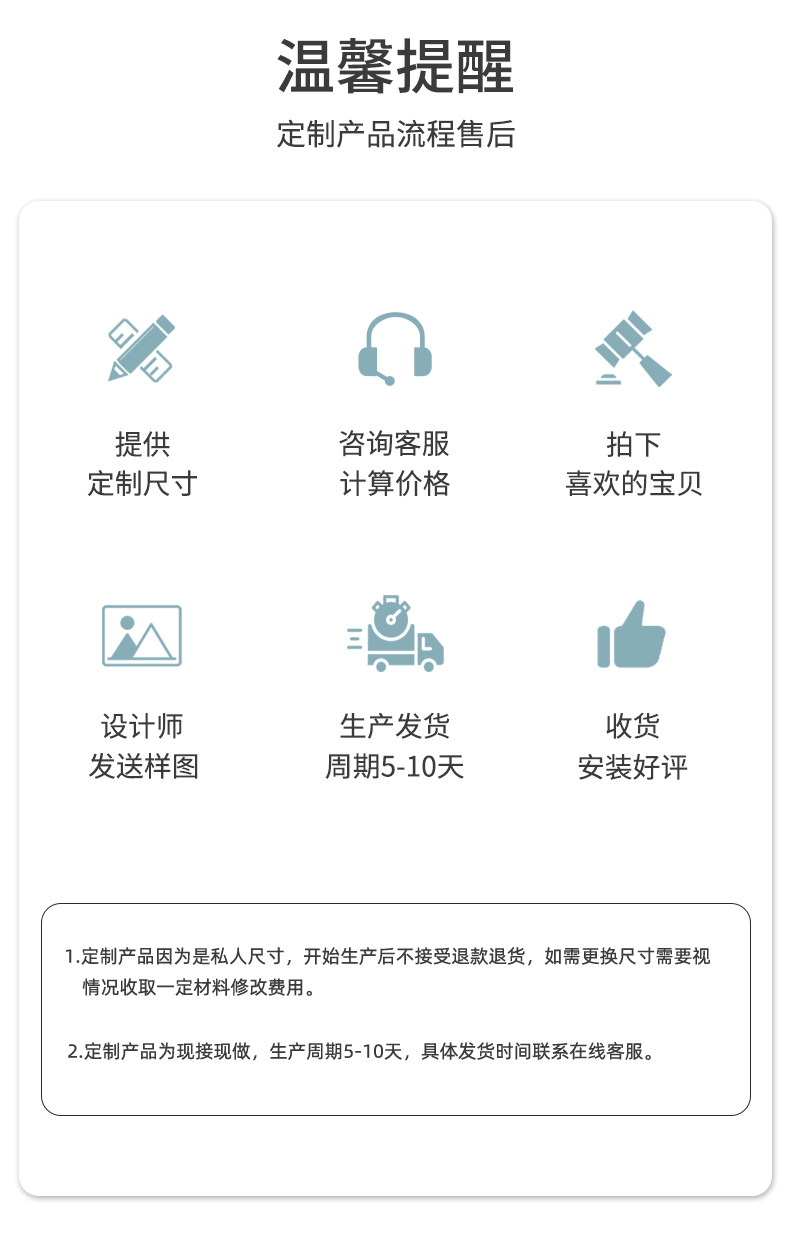 温馨提醒

定制产品流程售后

提供
定制尺寸

咨询客服
计算价格

拍下
喜欢的宝贝

设计师
发送样图

生产发货
周期5-10天

收货
安装好评

1.定制产品因为是私人尺寸，开始生产后不接受退款退货，如需更换尺寸需要视情况收取一定材料修改费用。

2.定制产品为现接现做，生产周期5-10天，具体发货时间联系在线客服。