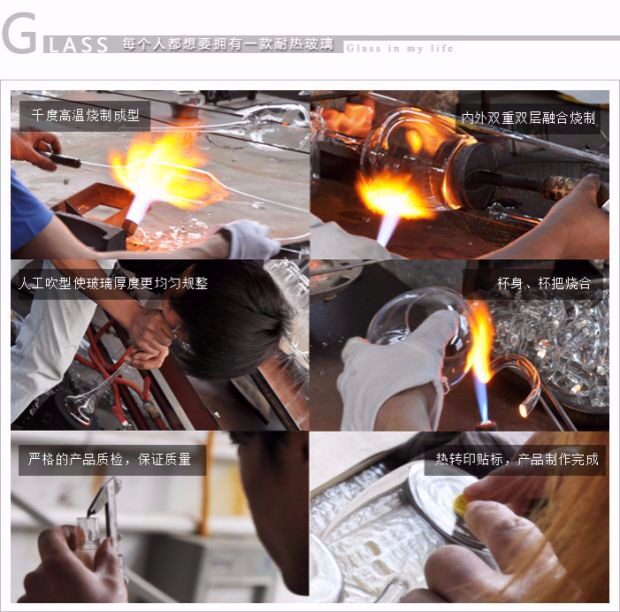 GLASS 每个人都想要拥有一款耐热玻璃 Glass in my life

千度高温烧制成型

内外双重双层融合烧制

人工吹型使玻璃厚度更均匀规整

杯身、杯把烧合

严格的产品质检，保证质量

热转印贴标，产品制作完成