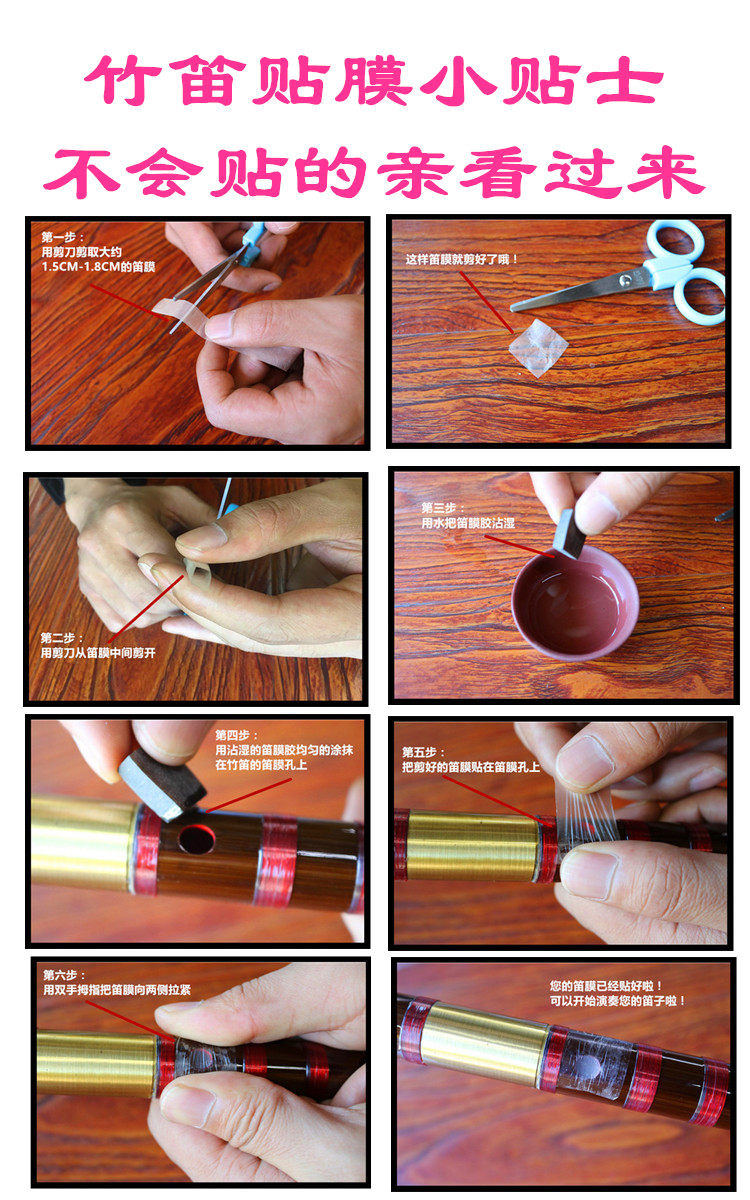 竹笛贴膜小贴士
不会贴的亲看过来

第一步：
用剪刀剪取大约
1.5CM-1.8CM的笛膜

这样笛膜就剪好了哦！

第二步：
用剪刀从笛膜中间剪开

第三步：
用水把笛膜胶沾湿

第四步：
用沾湿的笛膜胶均匀的涂抹
在竹笛的笛膜孔上

第五步：
把剪好的笛膜贴在笛膜孔上

第六步：
用双手拇指把笛膜向两侧拉紧

您的笛膜已经贴好啦！
可以开始演奏您的笛子啦！