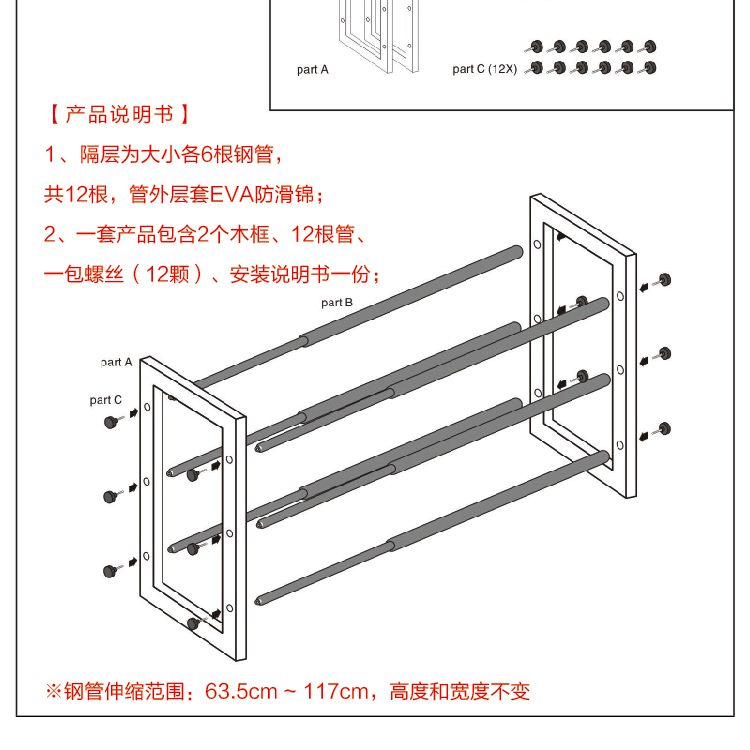 part A

part C (12X)

【 产品说明书 】

1、隔层为大小各6根钢管，

共12根，管外层套EVA防滑锦；

2、一套产品包含2个木框、12根管、

一包螺丝（12颗）、安装说明书一份；

part B

part A

part C

※钢管伸缩范围：63.5cm ~ 117cm，高度和宽度不变