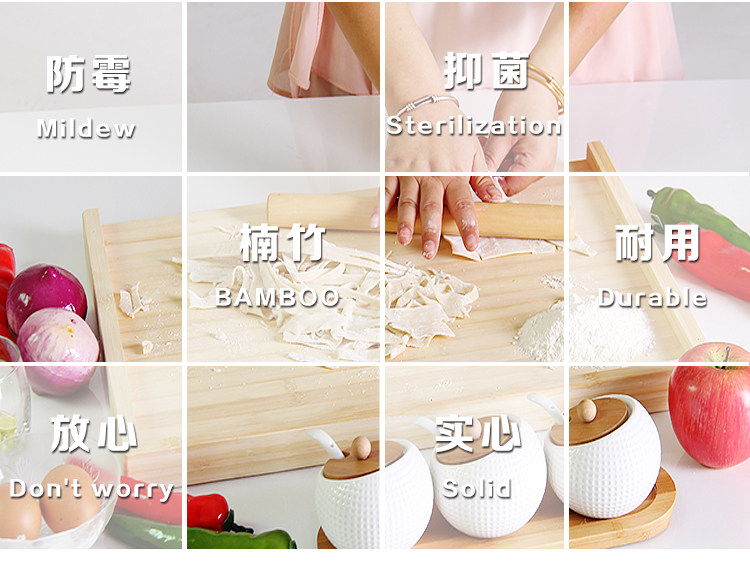 防霉
Mildew

抑菌
Sterilization

楠竹
BAMBOO

耐用
Durable

放心
Don't worry

实心
Solid