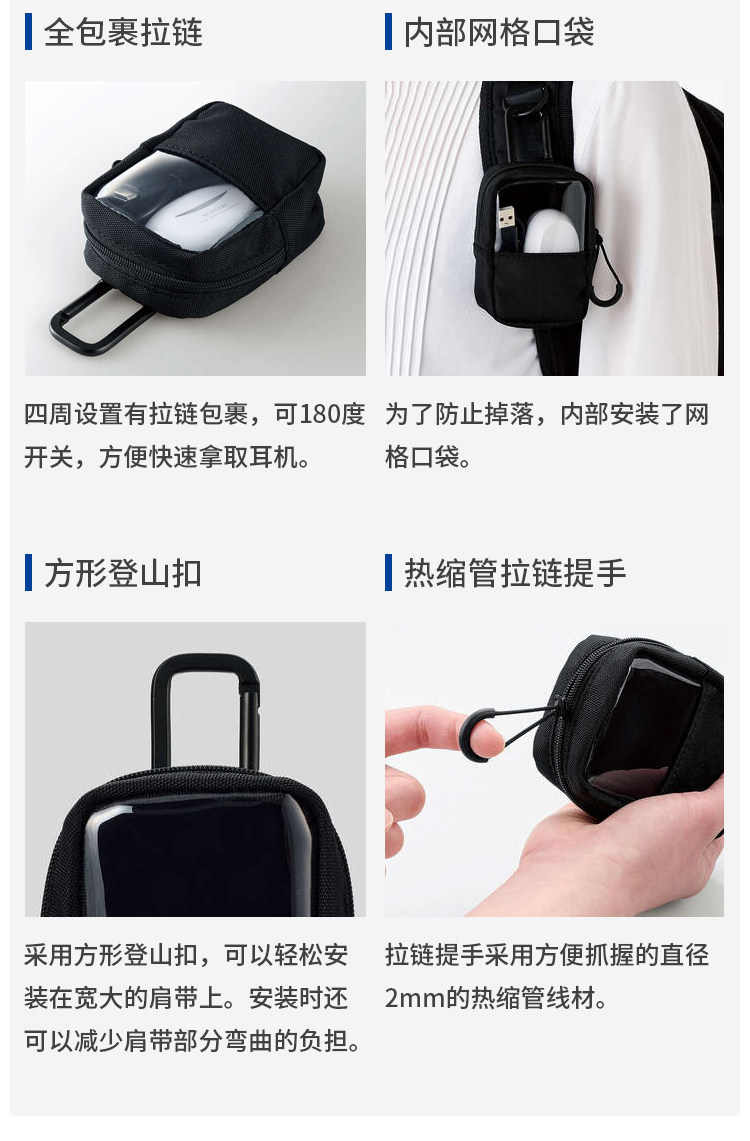 全包裹拉链

四周设置有拉链包裹，可180度开关，方便快速拿取耳机。

内部网格口袋

为了防止掉落，内部安装了网格口袋。

方形登山扣

采用方形登山扣，可以轻松安装在宽大的肩带上。安装时还可以减少肩带部分弯曲的负担。

热缩管拉链提手

拉链提手采用方便抓握的直径2mm的热缩管线材。