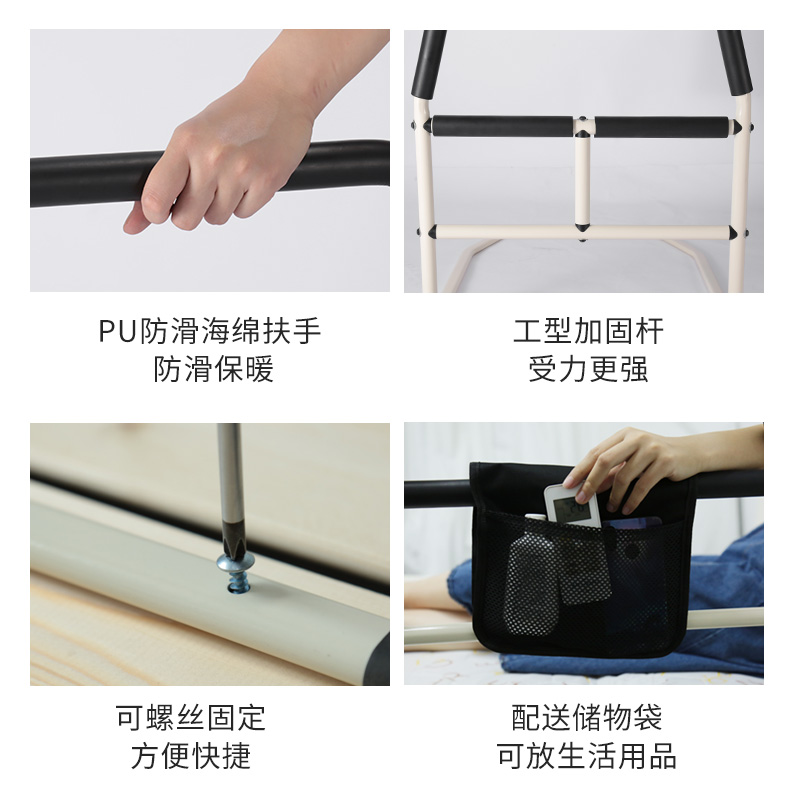 PU防滑海绵扶手
防滑保暖

工型加固杆
受力更强

可螺丝固定
方便快捷

配送储物袋
可放生活用品