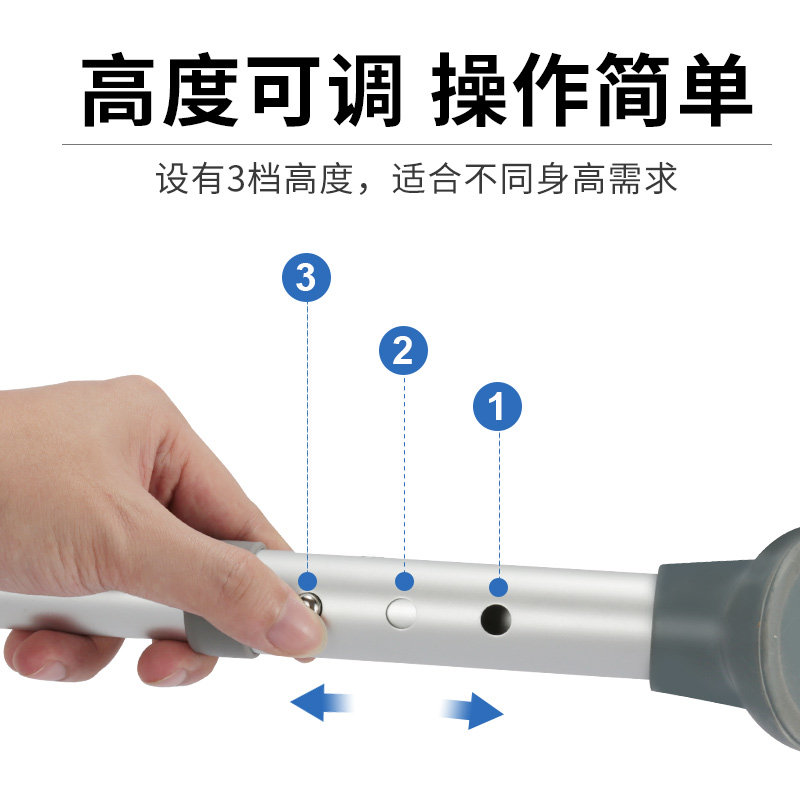 高度可调 操作简单

设有3档高度，适合不同身高需求

3

2

1