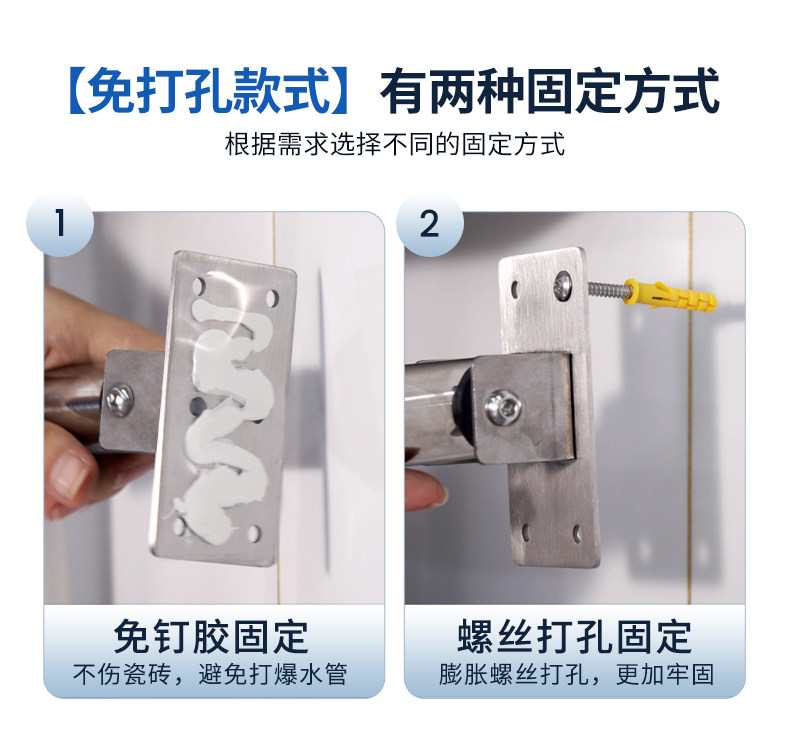 【免打孔款式】有两种固定方式

根据需求选择不同的固定方式

1

免钉胶固定

不伤瓷砖，避免打爆水管

2

螺丝打孔固定

膨胀螺丝打孔，更加牢固