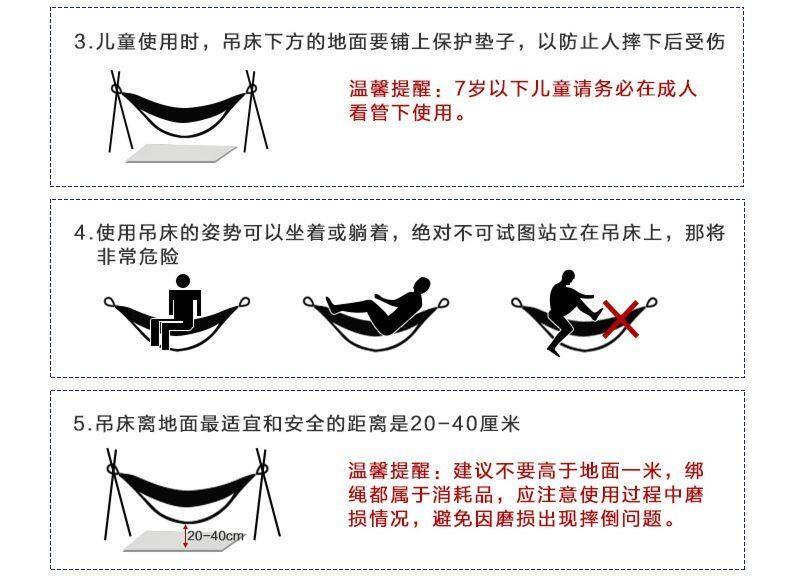 3.儿童使用时，吊床下方的地面要铺上保护垫子，以防止人摔下后受伤

温馨提醒：7岁以下儿童请务必在成人看管下使用。

4.使用吊床的姿势可以坐着或躺着，绝对不可试图站立在吊床上，那将非常危险

5.吊床离地面最适宜和安全的距离是20-40厘米

20-40cm

温馨提醒：建议不要高于地面一米，绑绳都属于消耗品，应注意使用过程中磨损情况，避免因磨损出现摔倒问题。