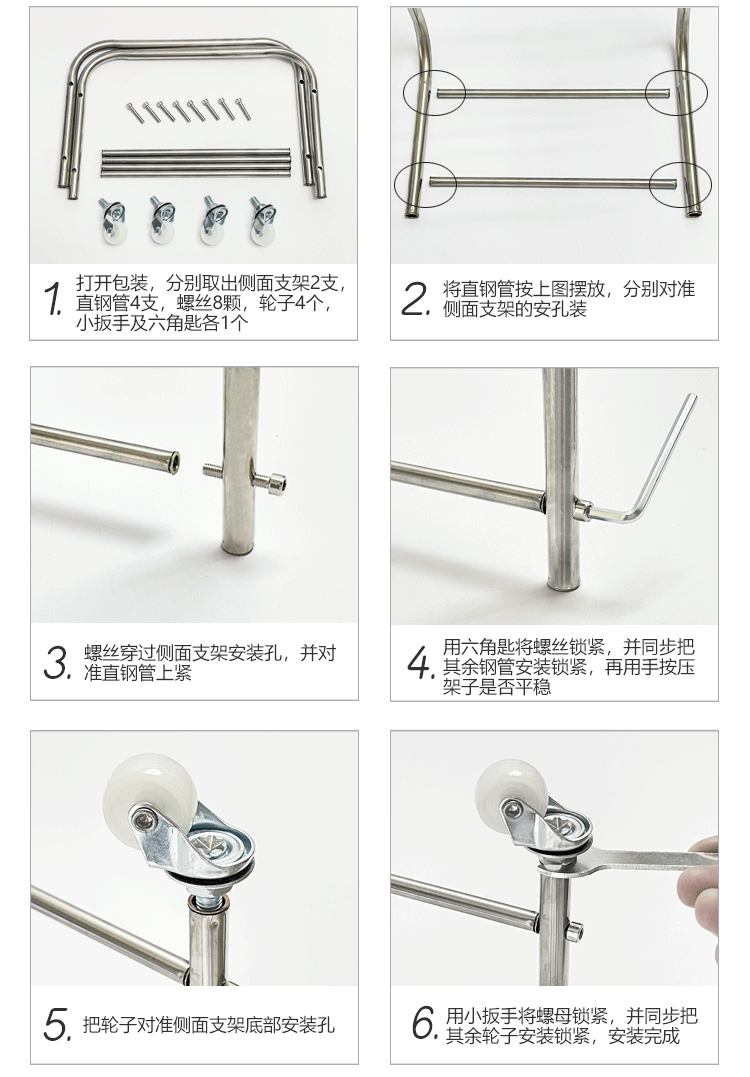 1. 打开包装，分别取出侧面支架2支，直钢管4支，螺丝8颗，轮子4个，小扳手及六角匙各1个

2. 将直钢管按上图摆放，分别对准侧面支架的安孔装

3. 螺丝穿过侧面支架安装孔，并对准直钢管上紧

4. 用六角匙将螺丝锁紧，并同步把其余钢管安装锁紧，再用手按压架子是否平稳

5. 把轮子对准侧面支架底部安装孔

6. 用小扳手将螺母锁紧，并同步把其余轮子安装锁紧，安装完成