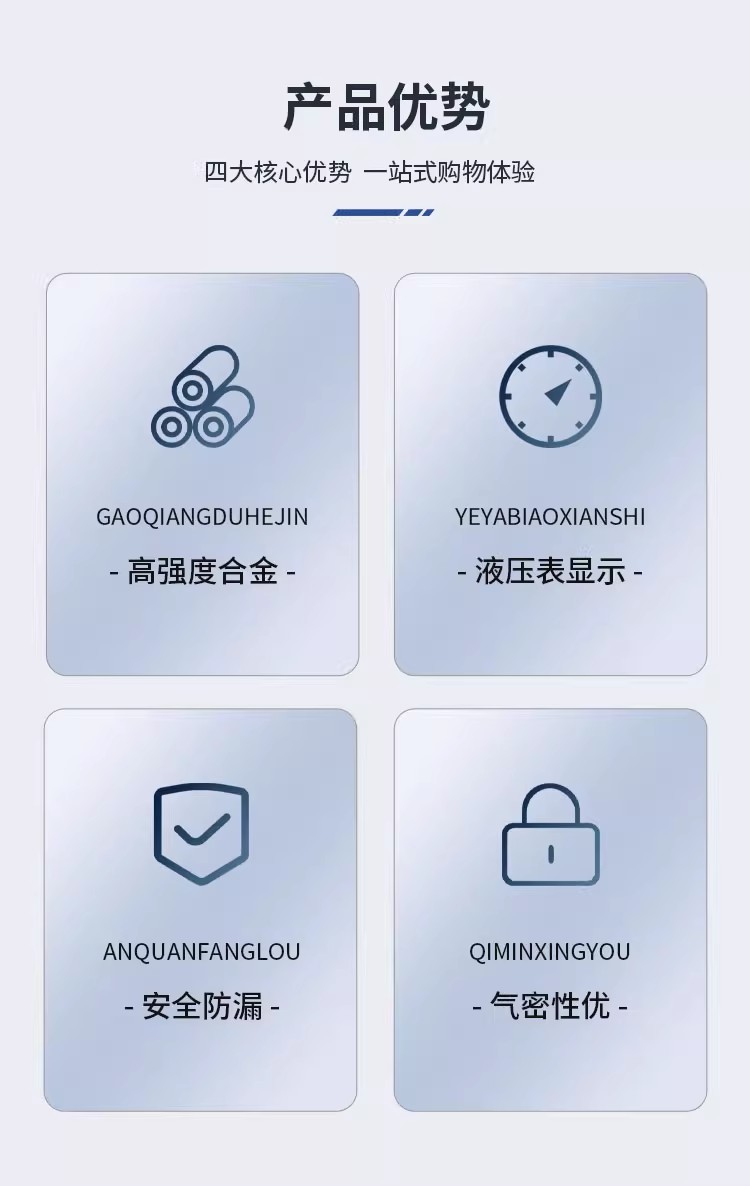 产品优势

四大核心优势 一站式购物体验

GAOQIANGDUHEJIN

- 高强度合金 -

YEYABIAOXIANSHI

- 液压表显示 -

ANQUANFANGLOU

- 安全防漏 -

QIMINXINGYOU

- 气密性优 -