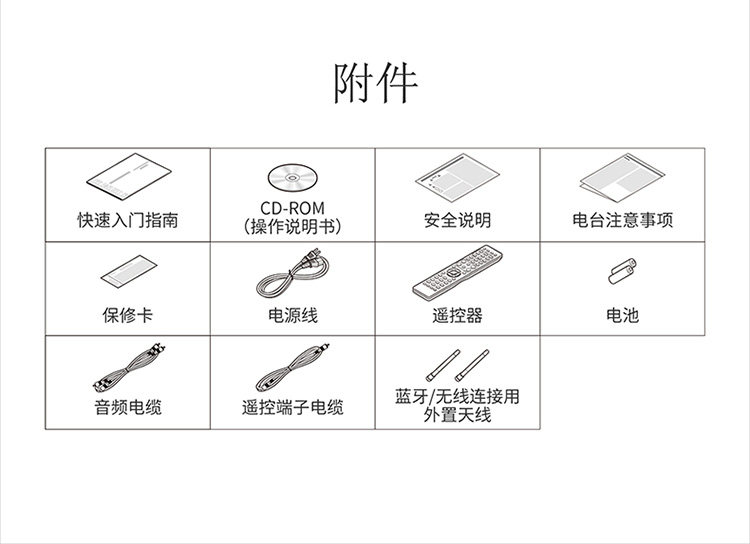 附件

| 快速入门指南 | CD-ROM (操作说明书) | 安全说明 | 电台注意事项 |
|---|---|---|---|
| 保修卡 | 电源线 | 遥控器 | 电池 |
| 音频电缆 | 遥控端子电缆 | 蓝牙/无线连接用外置天线 | |