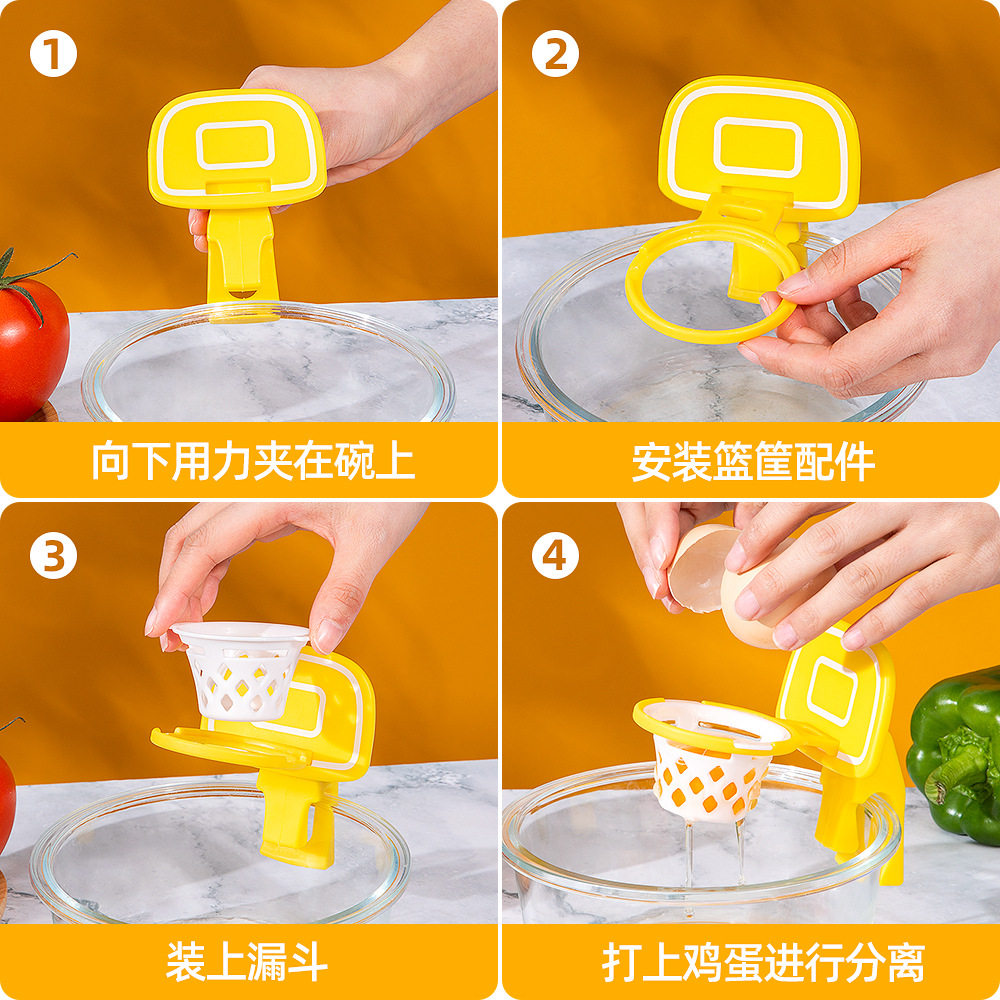 1
向下用力夹在碗上

2
安装篮筐配件

3
装上漏斗

4
打上鸡蛋进行分离