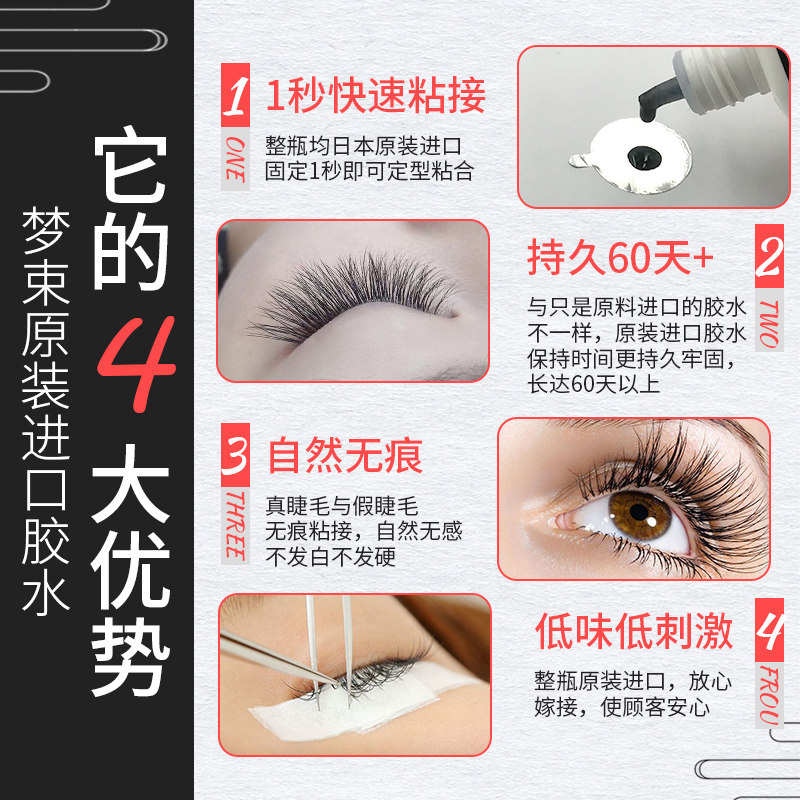 梦束原装进口胶水

它的4大优势

1 ONE
1秒快速粘接
整瓶均日本原装进口
固定1秒即可定型粘合

2 TWO
持久60天+
与只是原料进口的胶水不一样，原装进口胶水保持时间更持久牢固，长达60天以上

3 THREE
自然无痕
真睫毛与假睫毛无痕粘接，自然无感不发白不发硬

4 FROU
低味低刺激
整瓶原装进口，放心嫁接，使顾客安心