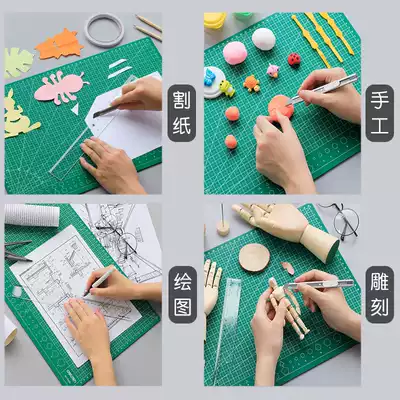 割纸

手工

绘图

雕刻