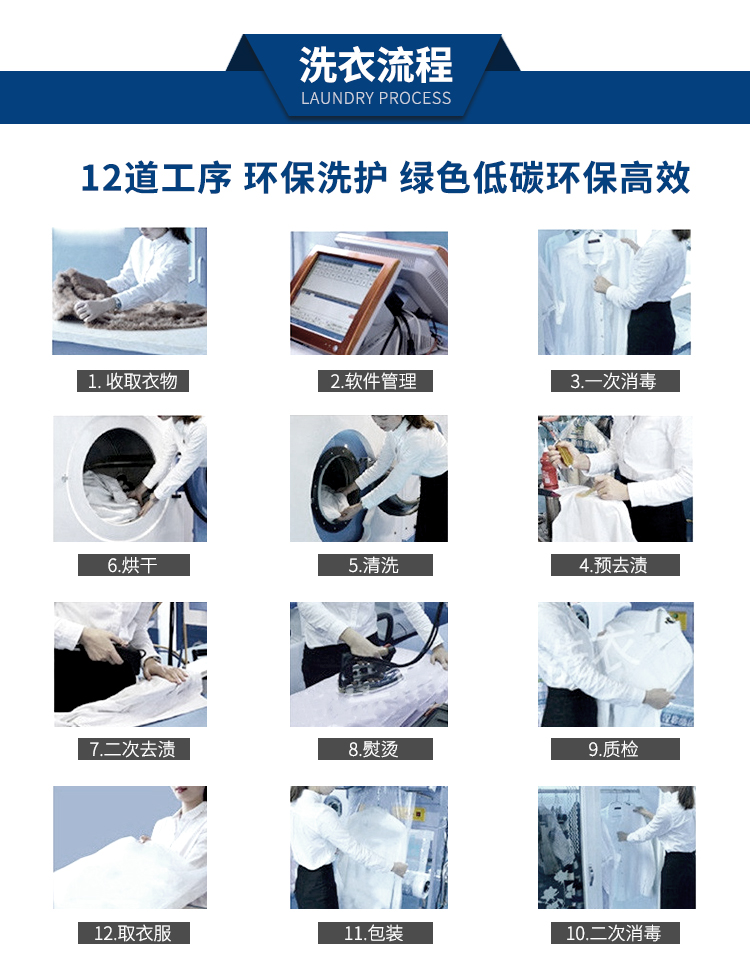 洗衣流程
LAUNDRY PROCESS

12道工序 环保洗护 绿色低碳环保高效

1. 收取衣物

2.软件管理

3.一次消毒

6.烘干

5.清洗

4.预去渍

7.二次去渍

8.熨烫

9.质检

12.取衣服

11.包装

10.二次消毒