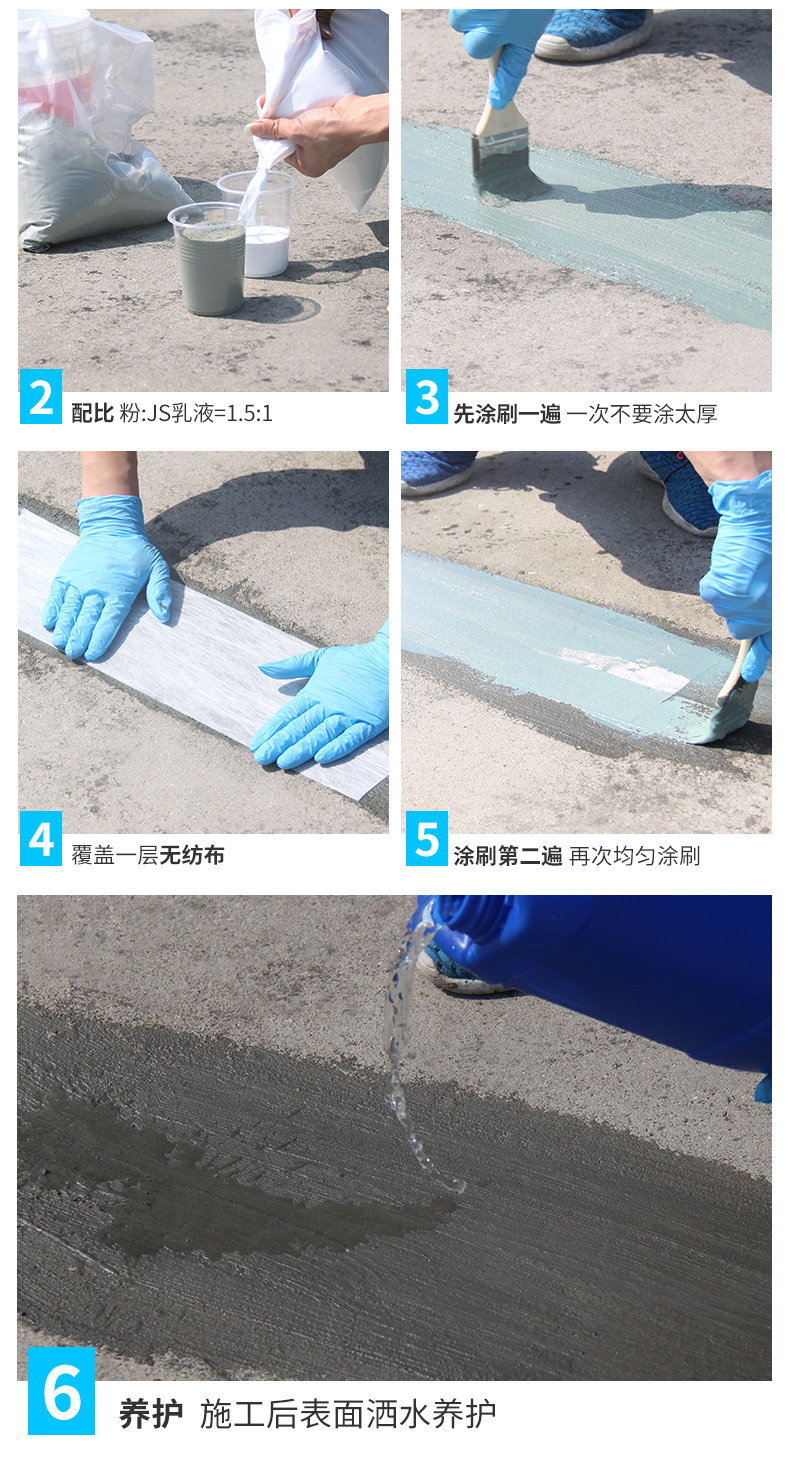 2 配比 粉:JS乳液=1.5:1

3 先涂刷一遍 一次不要涂太厚

4 覆盖一层无纺布

5 涂刷第二遍 再次均匀涂刷

6 养护 施工后表面洒水养护