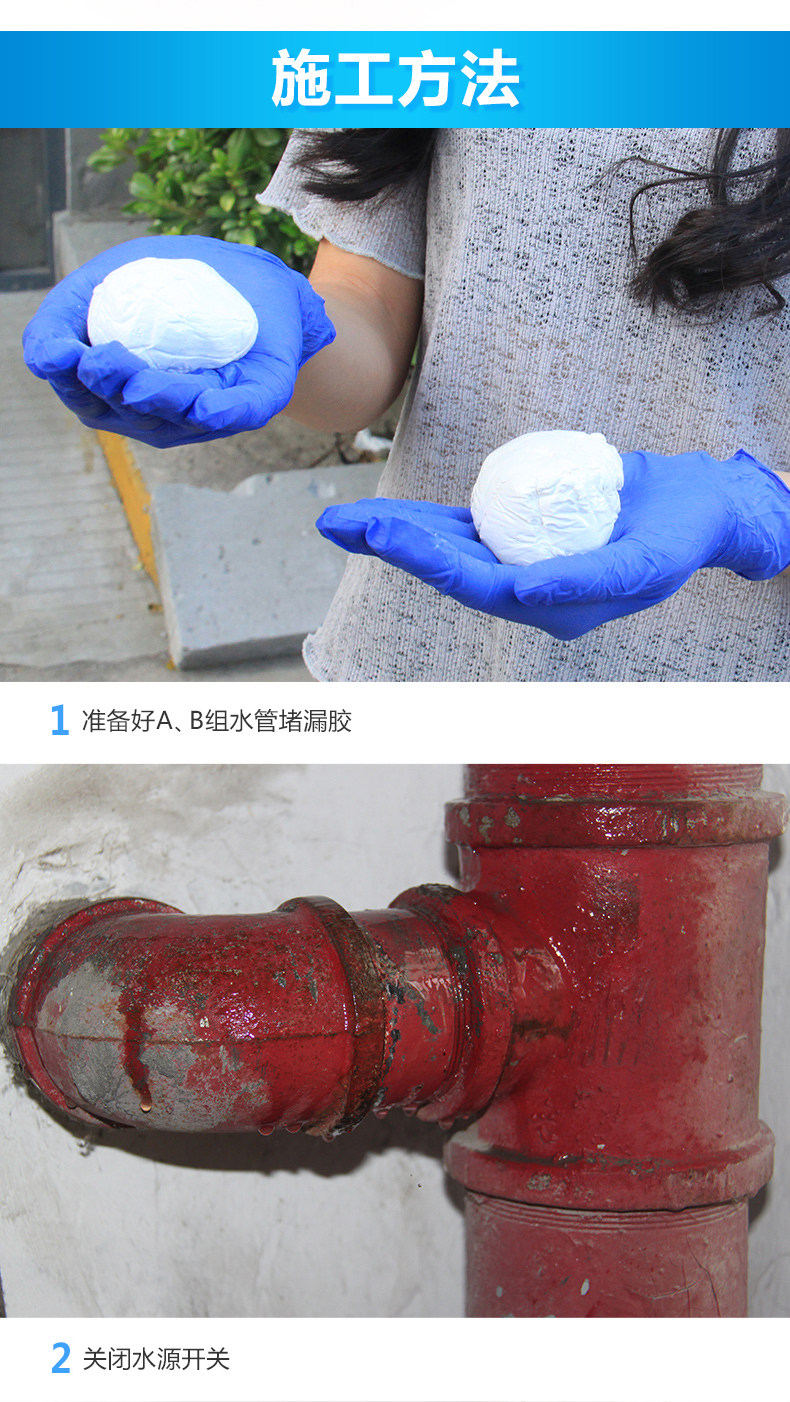 施工方法

1 准备好A、B组水管堵漏胶

2 关闭水源开关