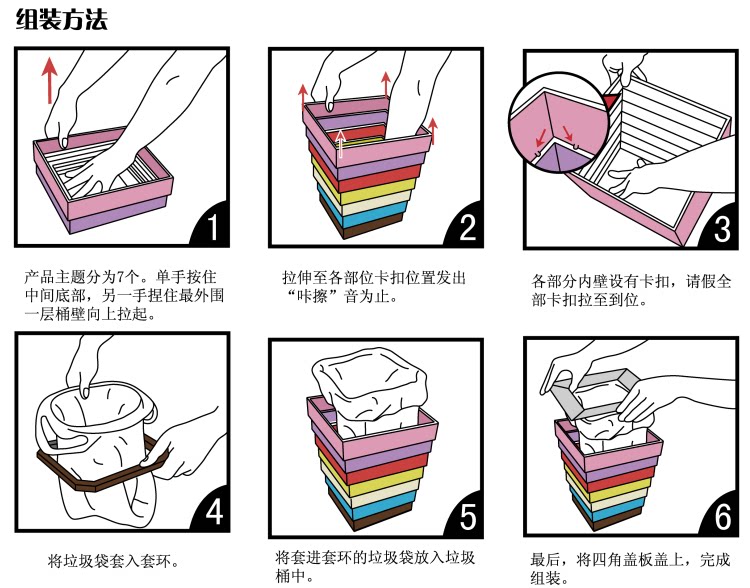 组装方法

1

产品主题分为7个。单手按住中间底部，另一手捏住最外围一层桶壁向上拉起。

2

拉伸至各部位卡扣位置发出“咔擦”音为止。

3

各部分内壁设有卡扣，请假全部卡扣拉至到位。

4

将垃圾袋套入套环。

5

将套进套环的垃圾袋放入垃圾桶中。

6

最后，将四角盖板盖上，完成组装。