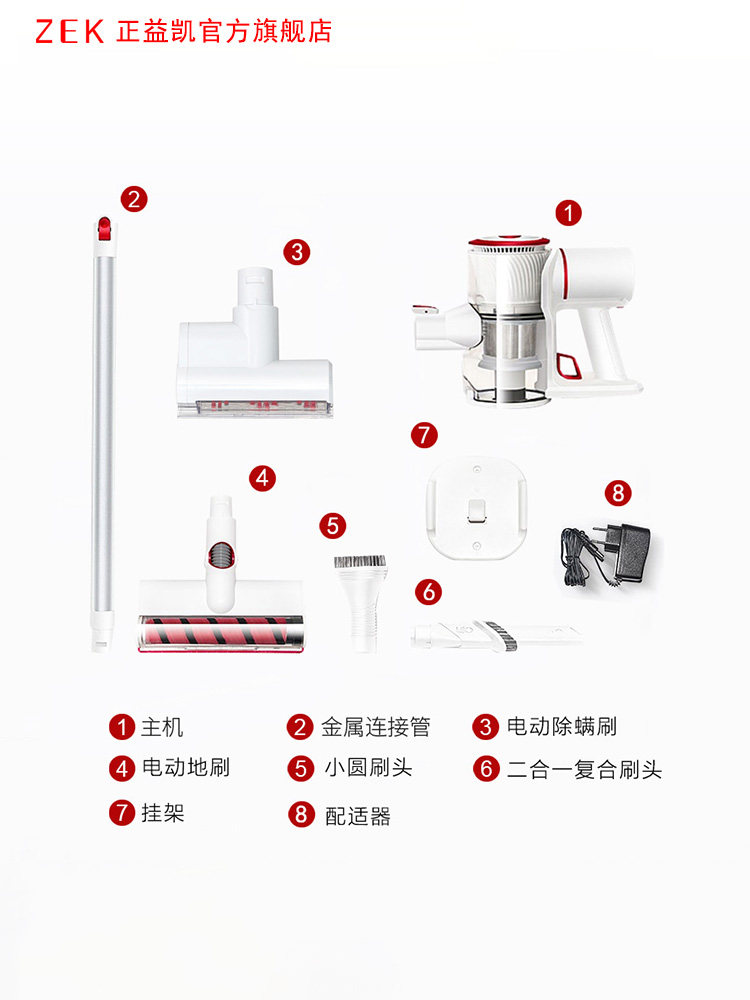 ZEK 正益凯官方旗舰店

2

3

1

7

4

8

5

6

1 主机
2 金属连接管
3 电动除螨刷
4 电动地刷
5 小圆刷头
6 二合一复合刷头
7 挂架
8 配适器