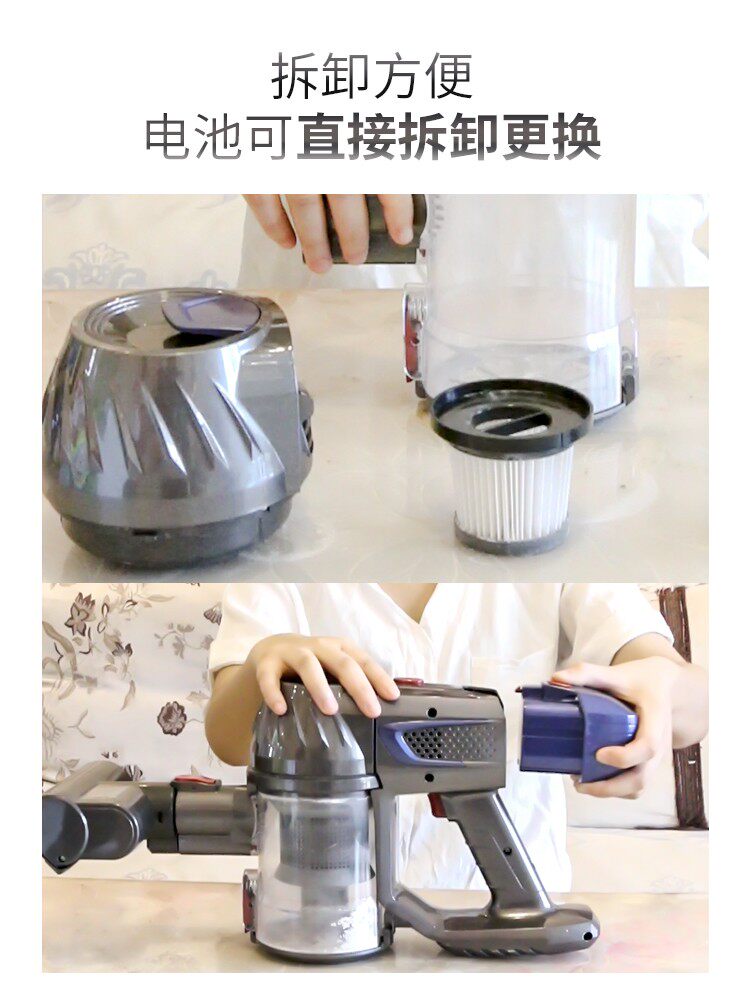 拆卸方便
电池可直接拆卸更换